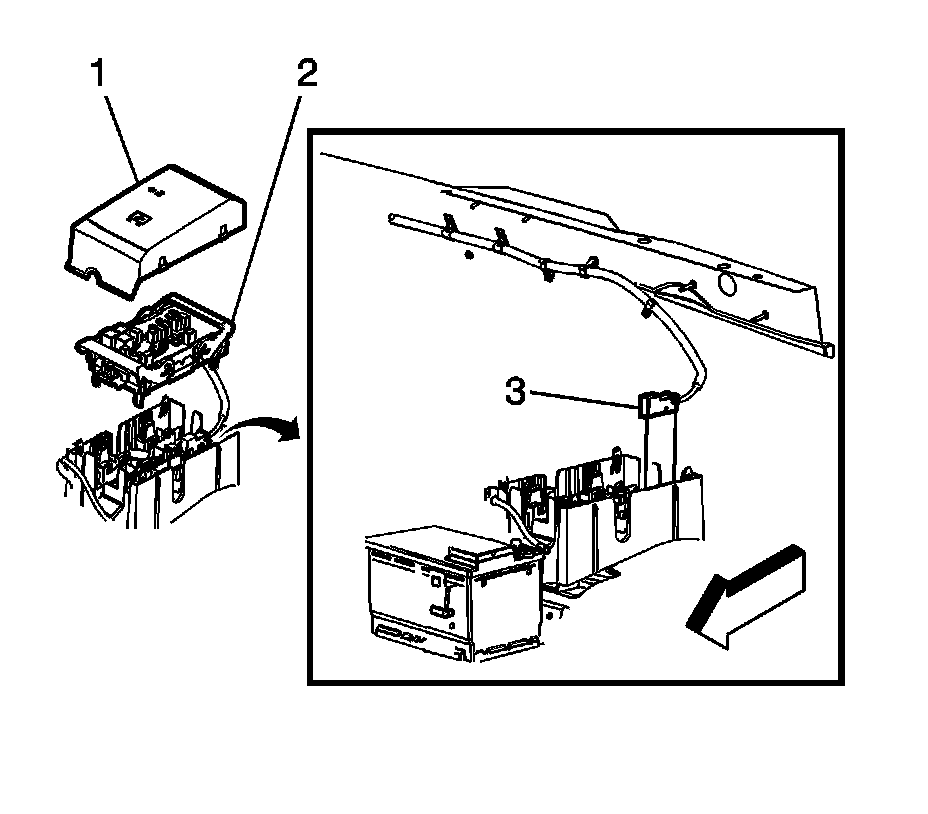 1
2
3