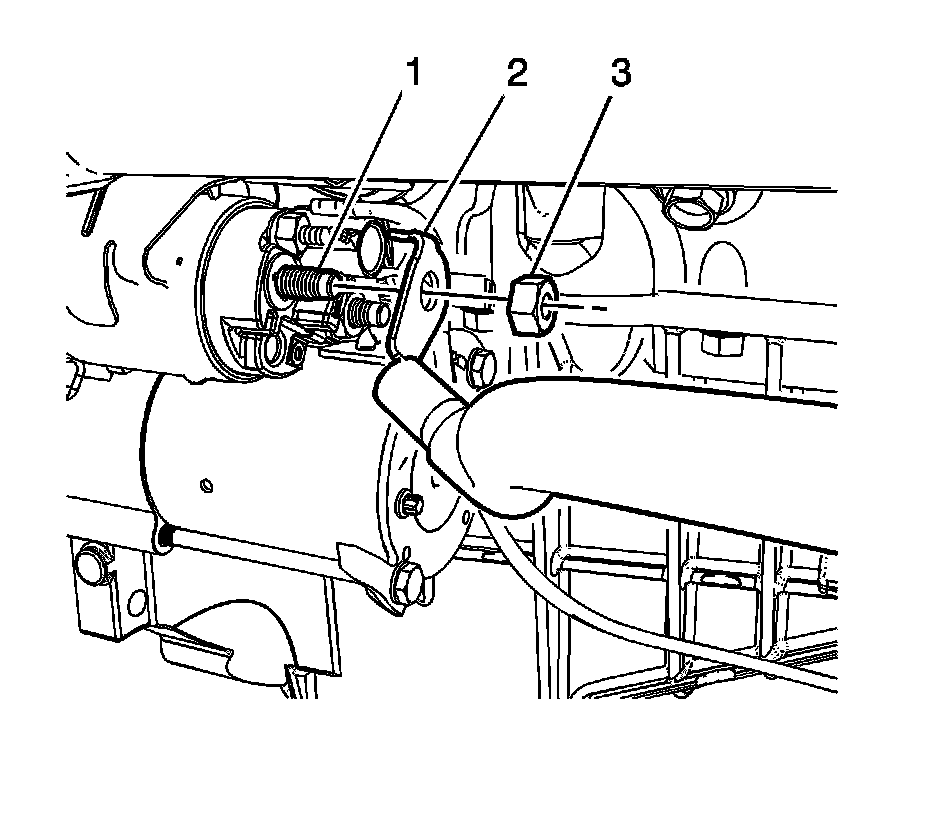 1
2
3