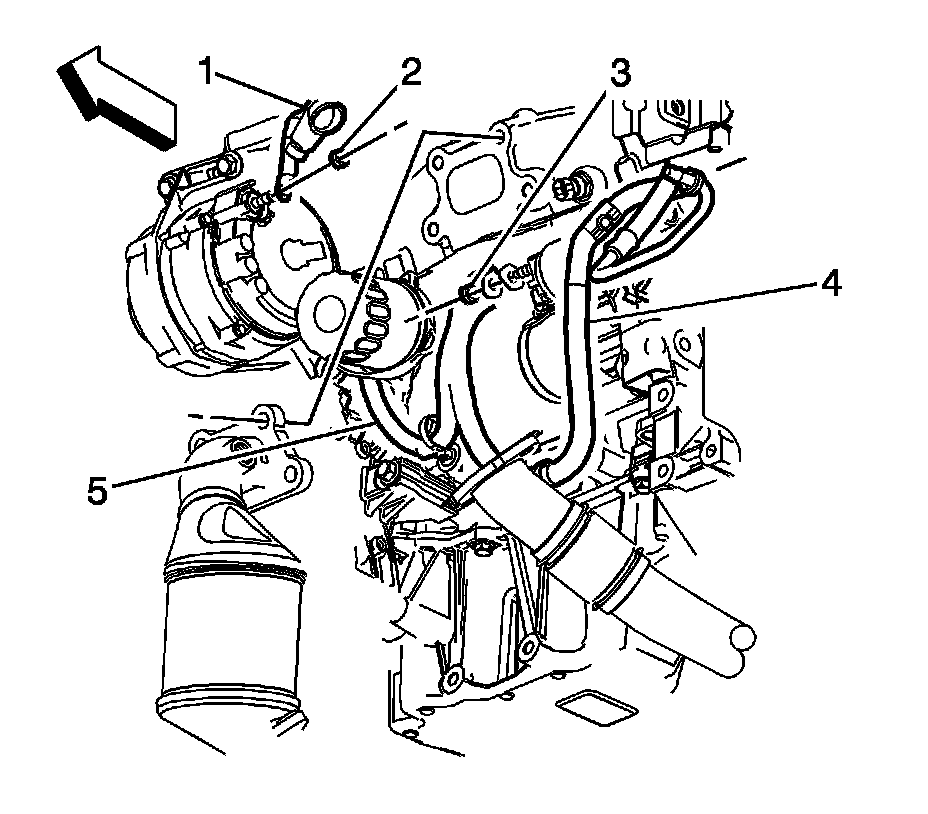 1
2
3
4
5