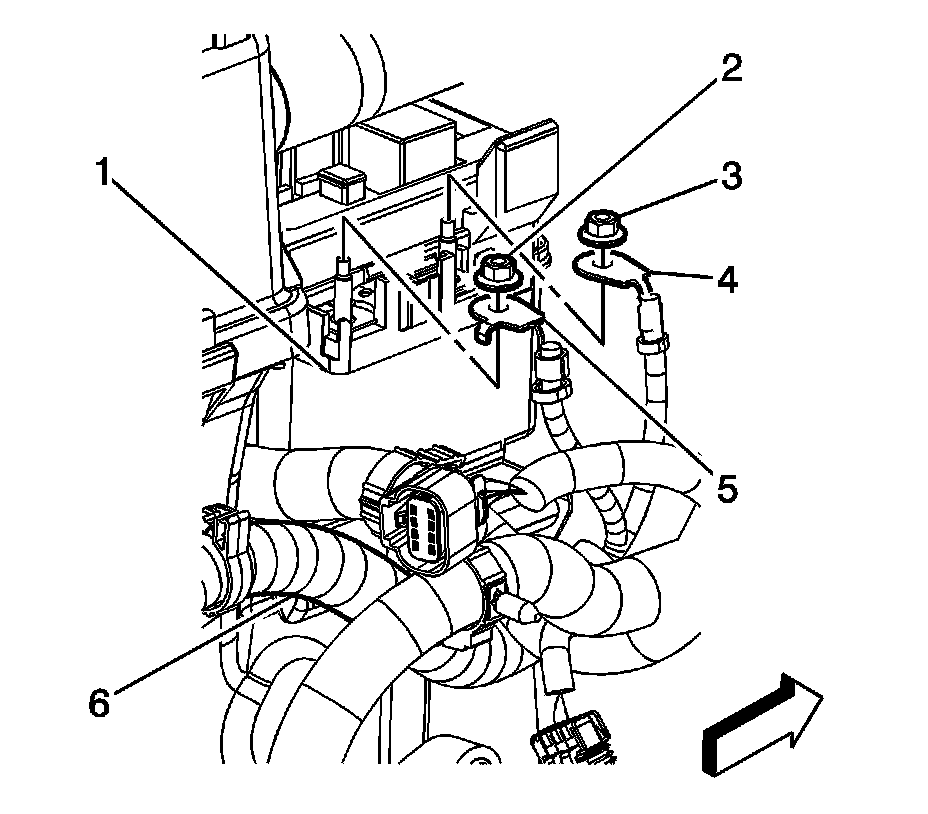 1
2
3
4
5
6