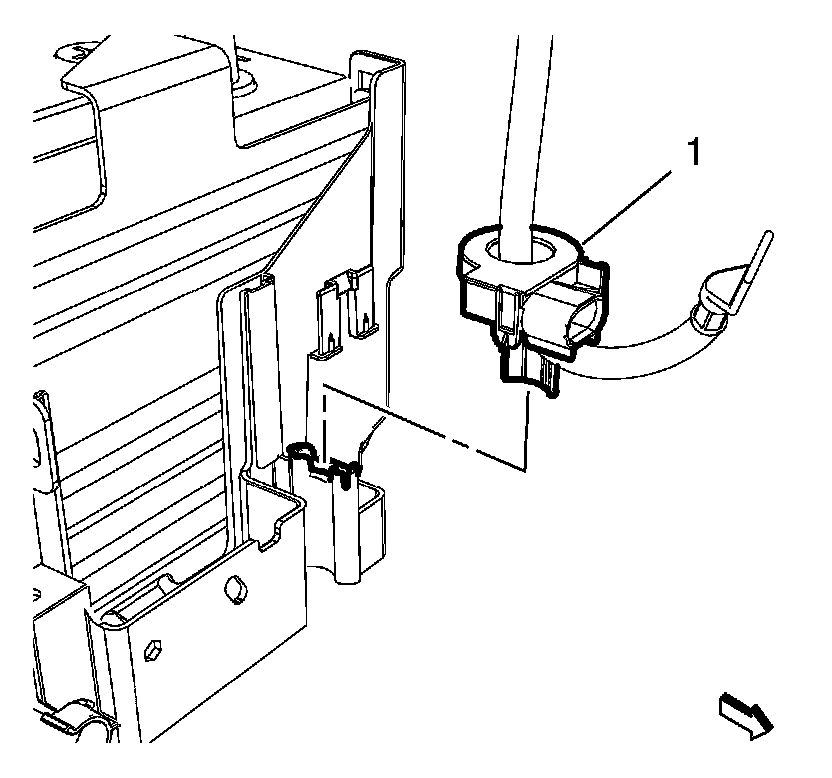 1