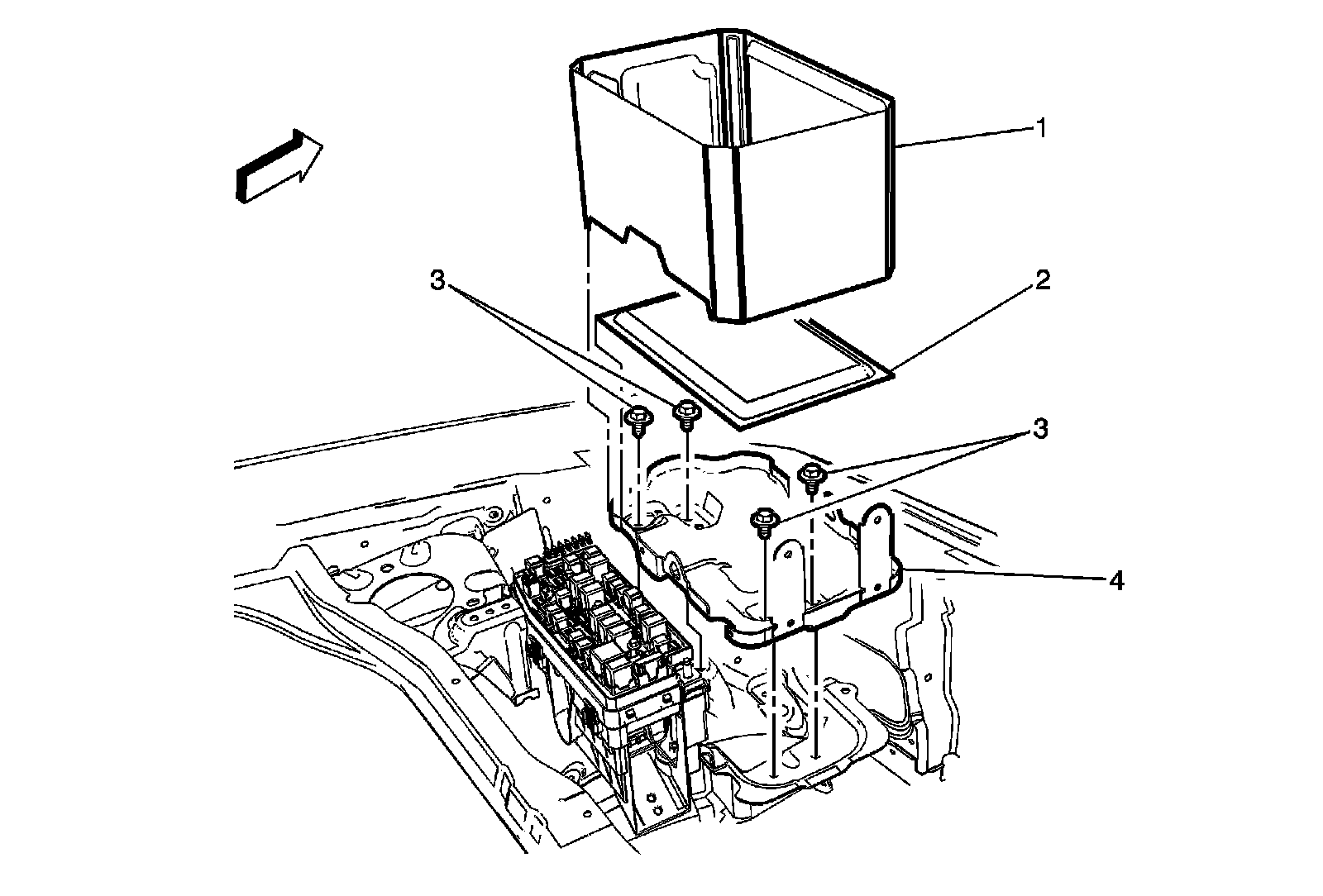 1
3
2
3
4