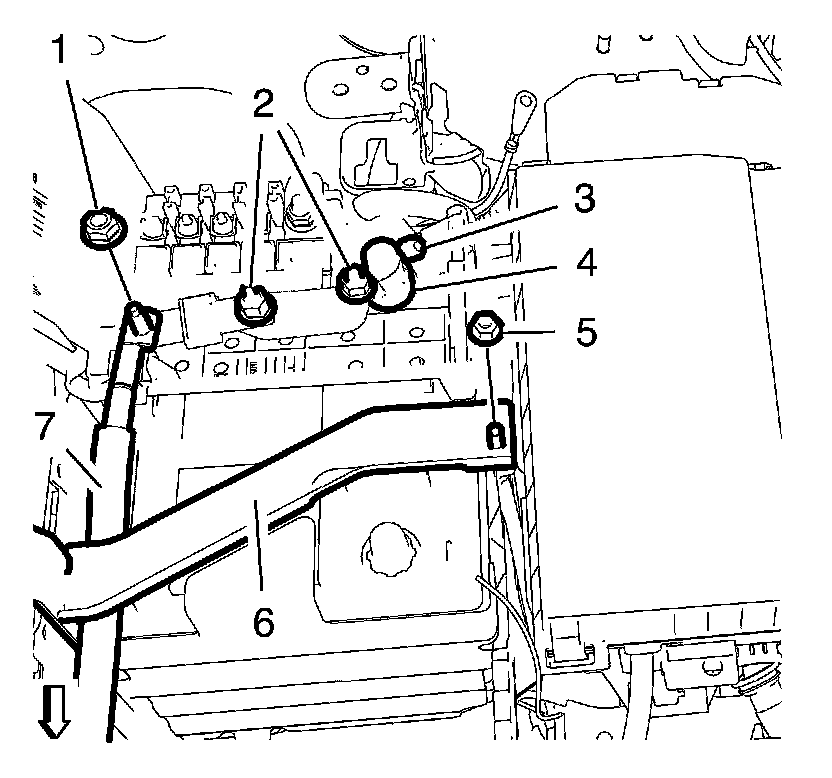 1
2
3
4
5
7
6