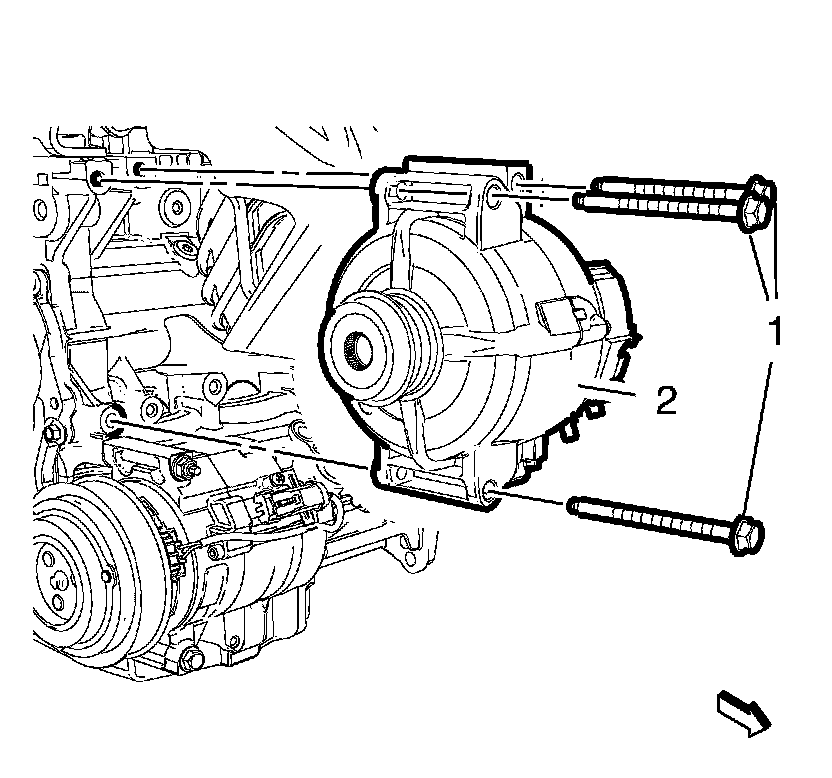 1
2