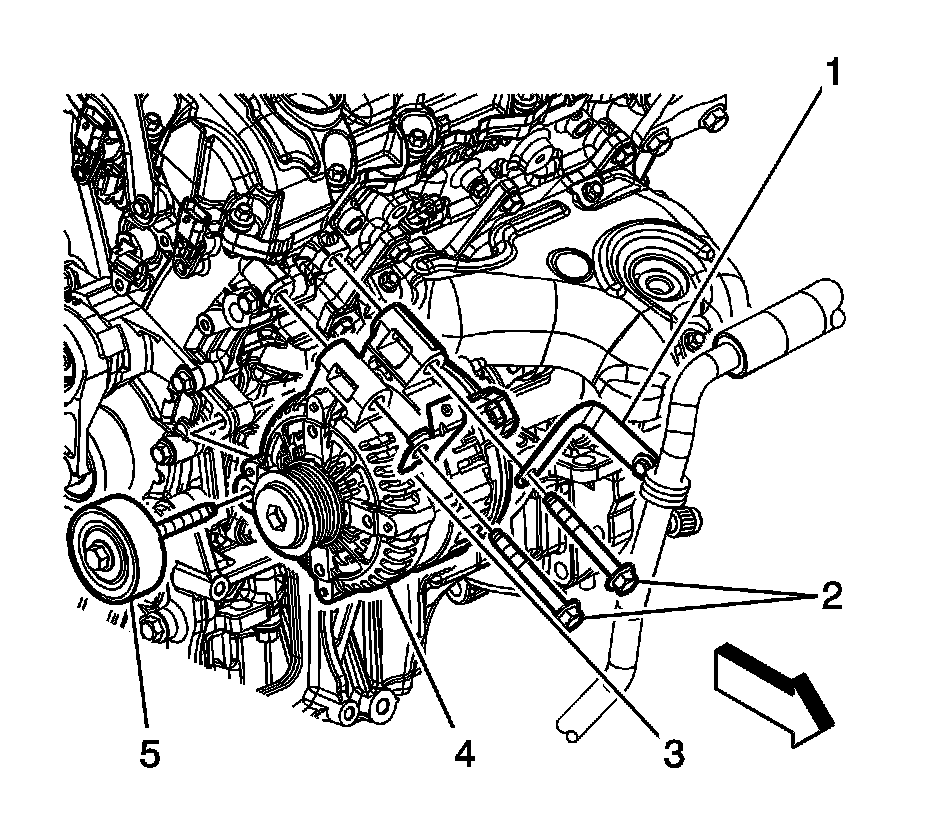 1
2
5
4
3