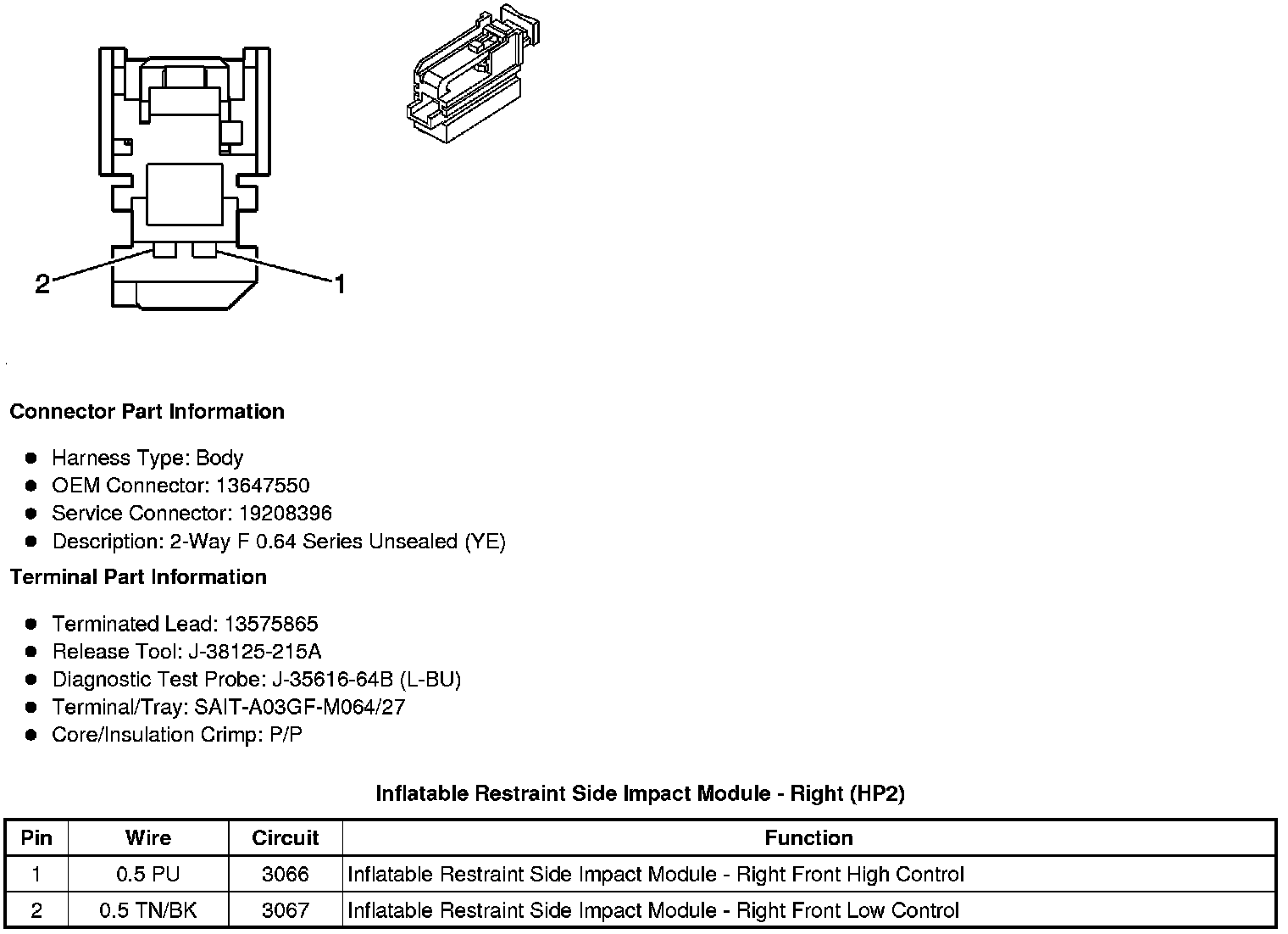 2

1

Connector Part Information

- Harness Type: Body
- OEM Connector: 13647550
- Service Connector: 19208396
- Description: 2-Way F 0.64 Series Unsealed (YE)

Terminal Part Information

- Terminated Lead: 13575865
- Release Tool: J-38125-215A
- Diagnostic Test Probe: J-35616-64B (L-BU)
- Terminal/Tray: SAIT-A03GF-M064/27
- Core/Insulation Crimp: P/P

Inflatable Restraint Side Impact Module - Right (HP2)

| Pin | Wire | Circuit | Function |
|---|---|---|---|
| 1 | 0.5 PU | 3066 | Inflatable Restraint Side Impact Module - Right Front High Control |
| 2 | 0.5 TN/BK | 3067 | Inflatable Restraint Side Impact Module - Right Front Low Control |