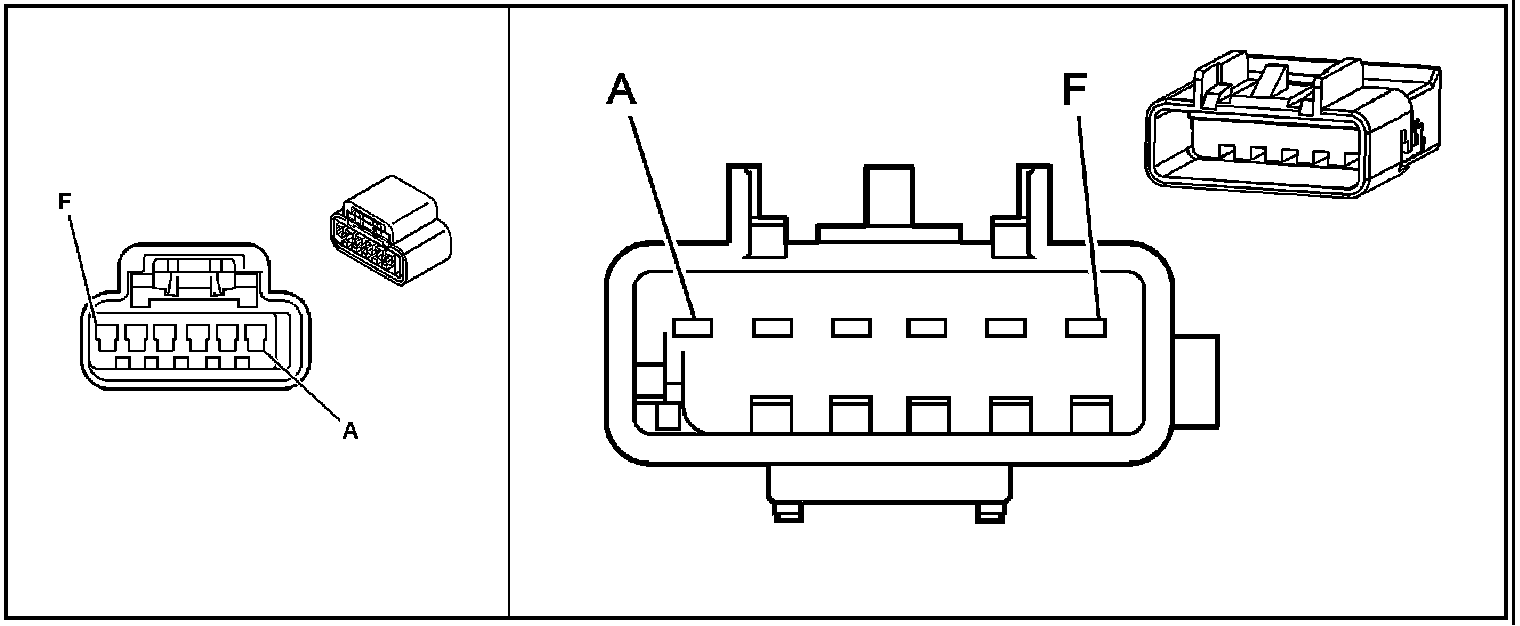 F
A
A
F