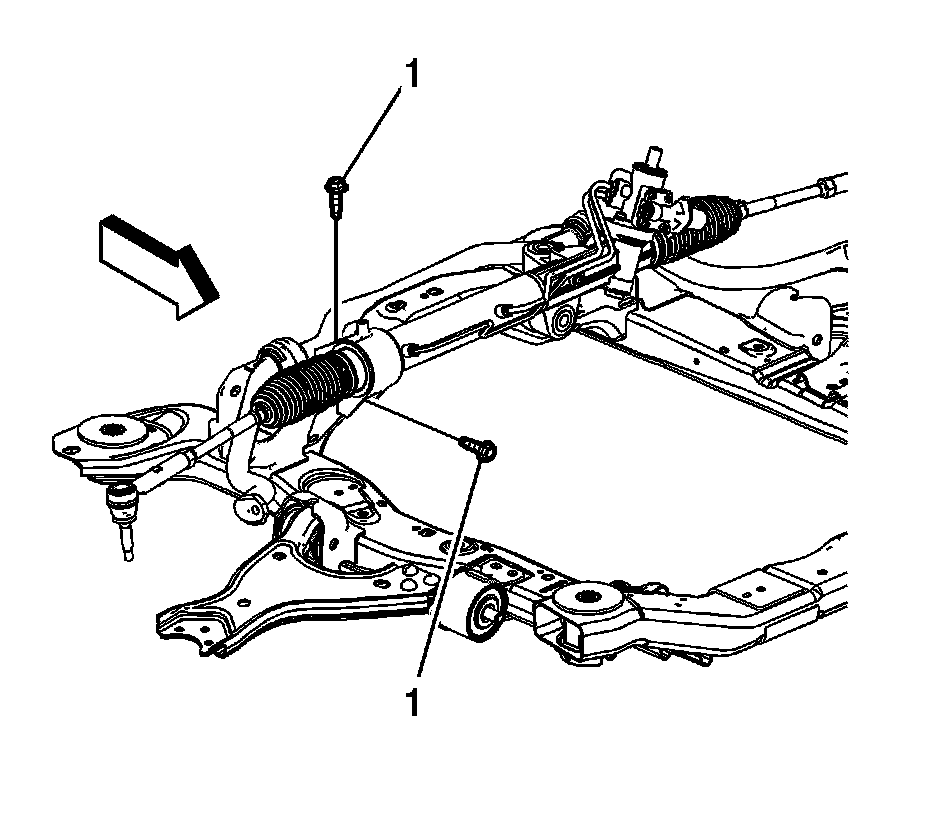 1

1