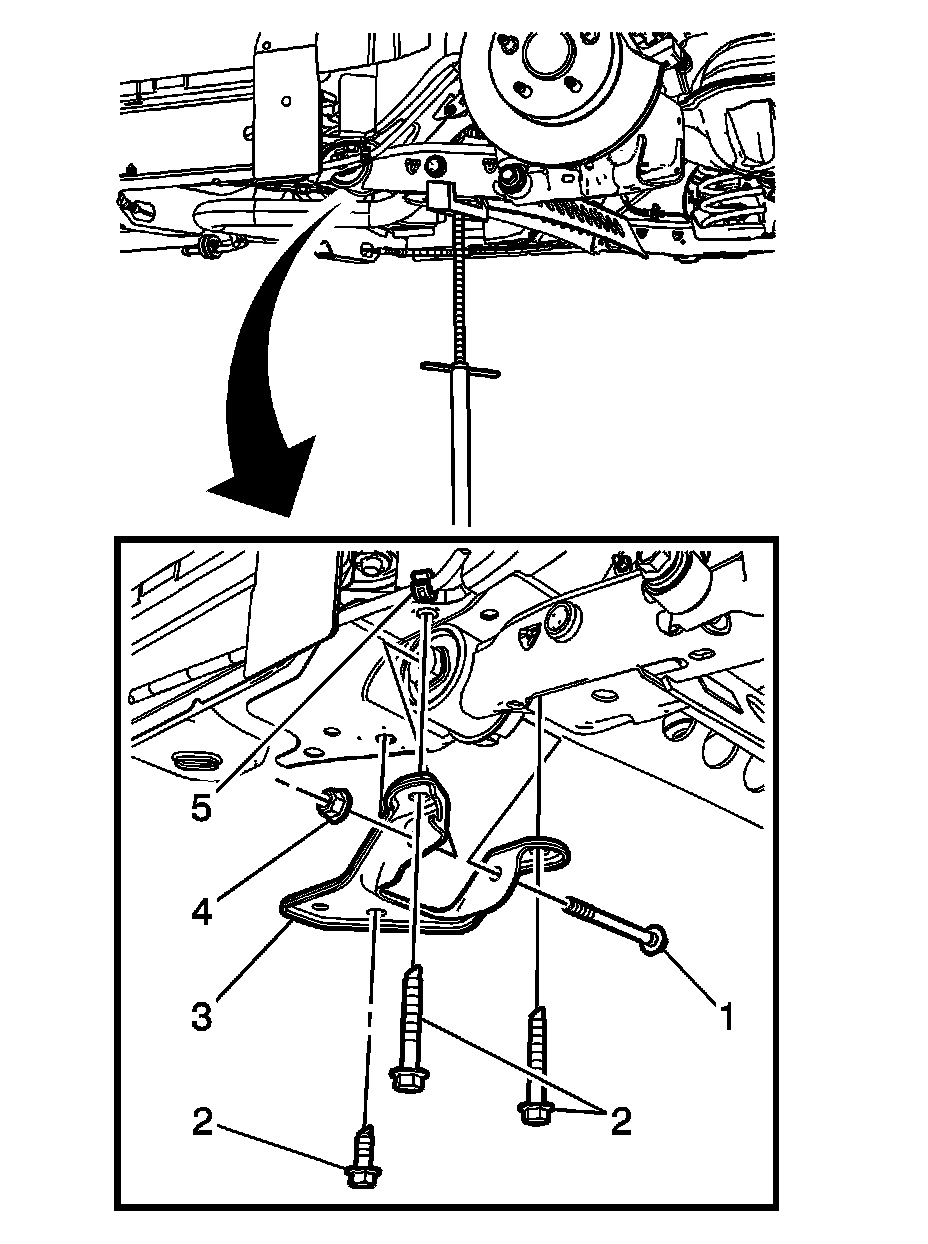 5
4
3
1
2
2