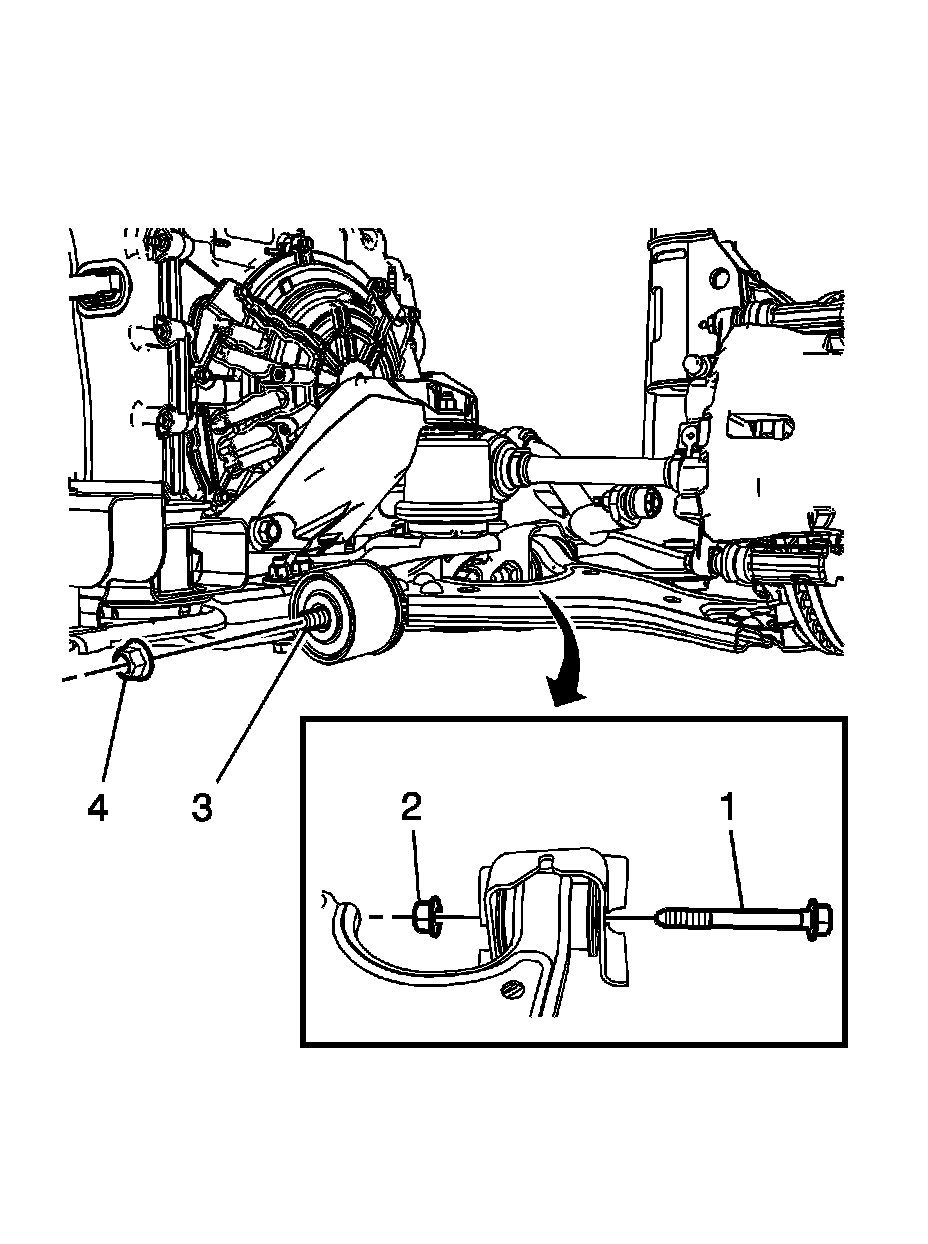 4 3 2 1