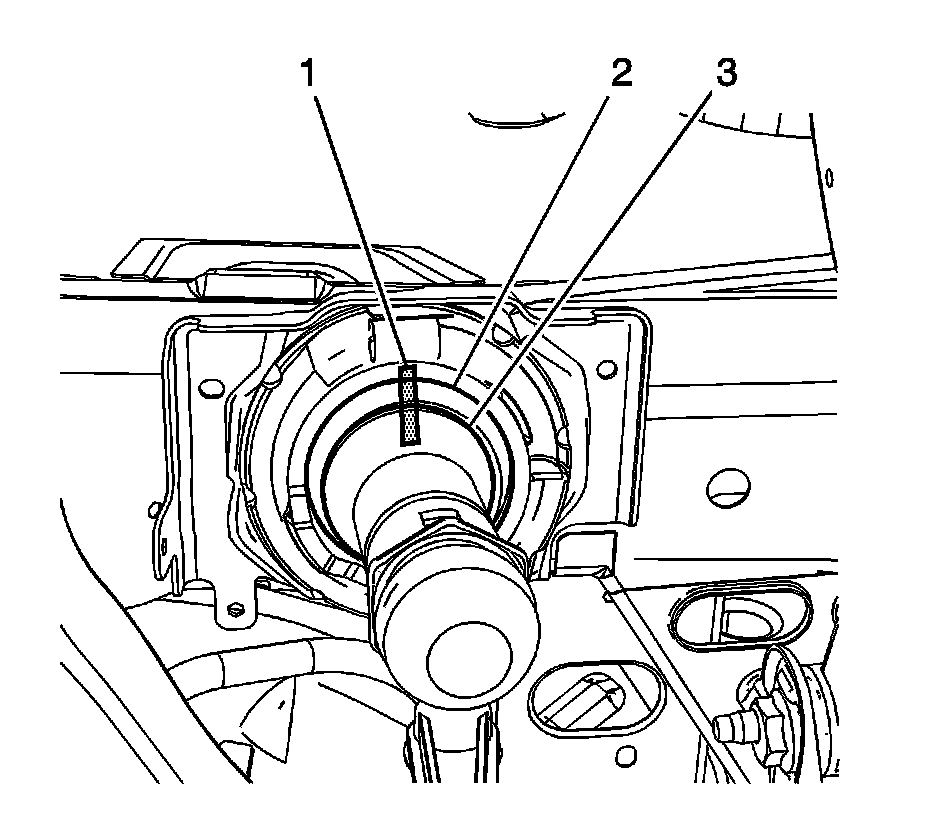 1
2
3