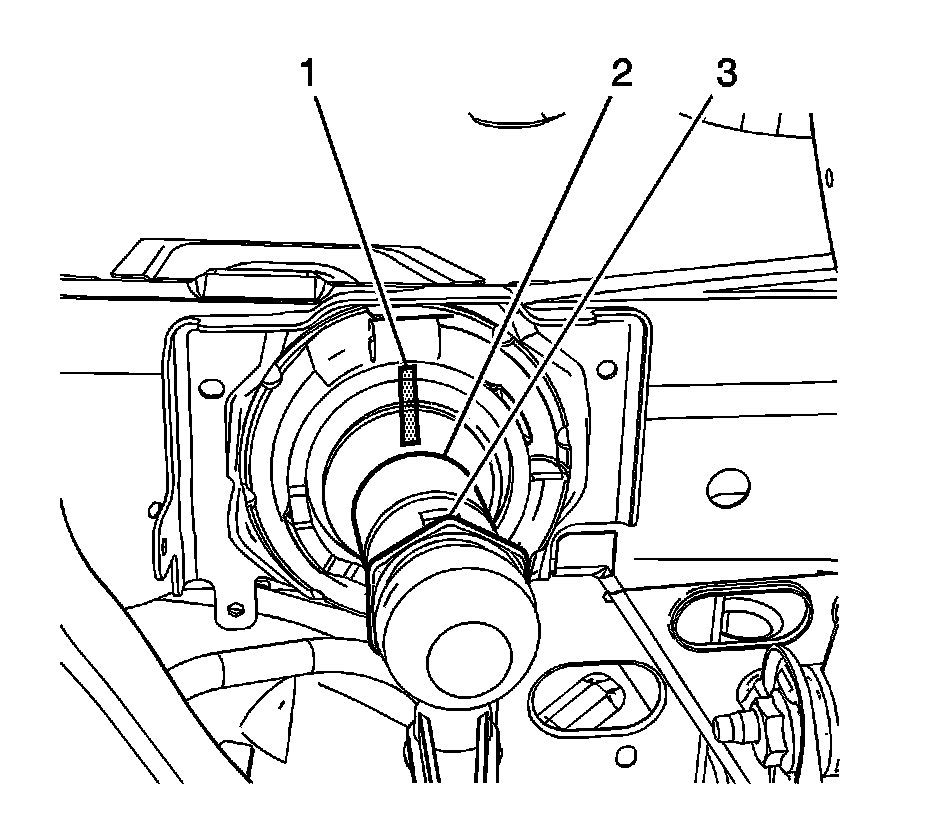 1
2
3