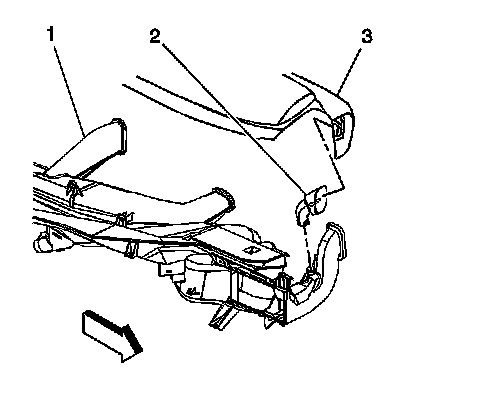 1
2
3