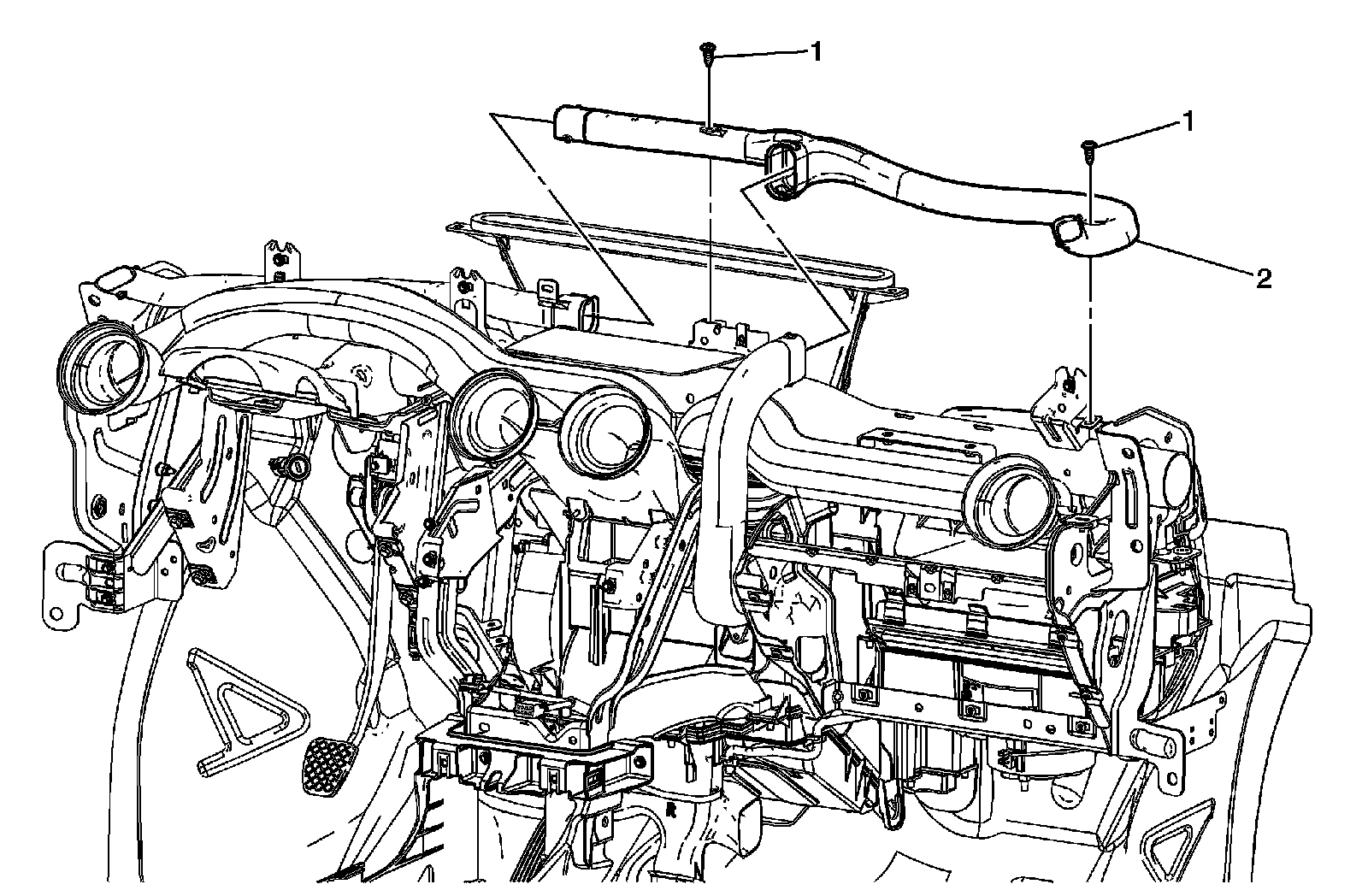 1
1
2