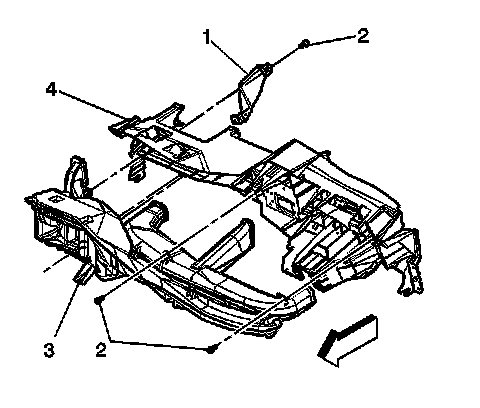 1
2
4
3
2