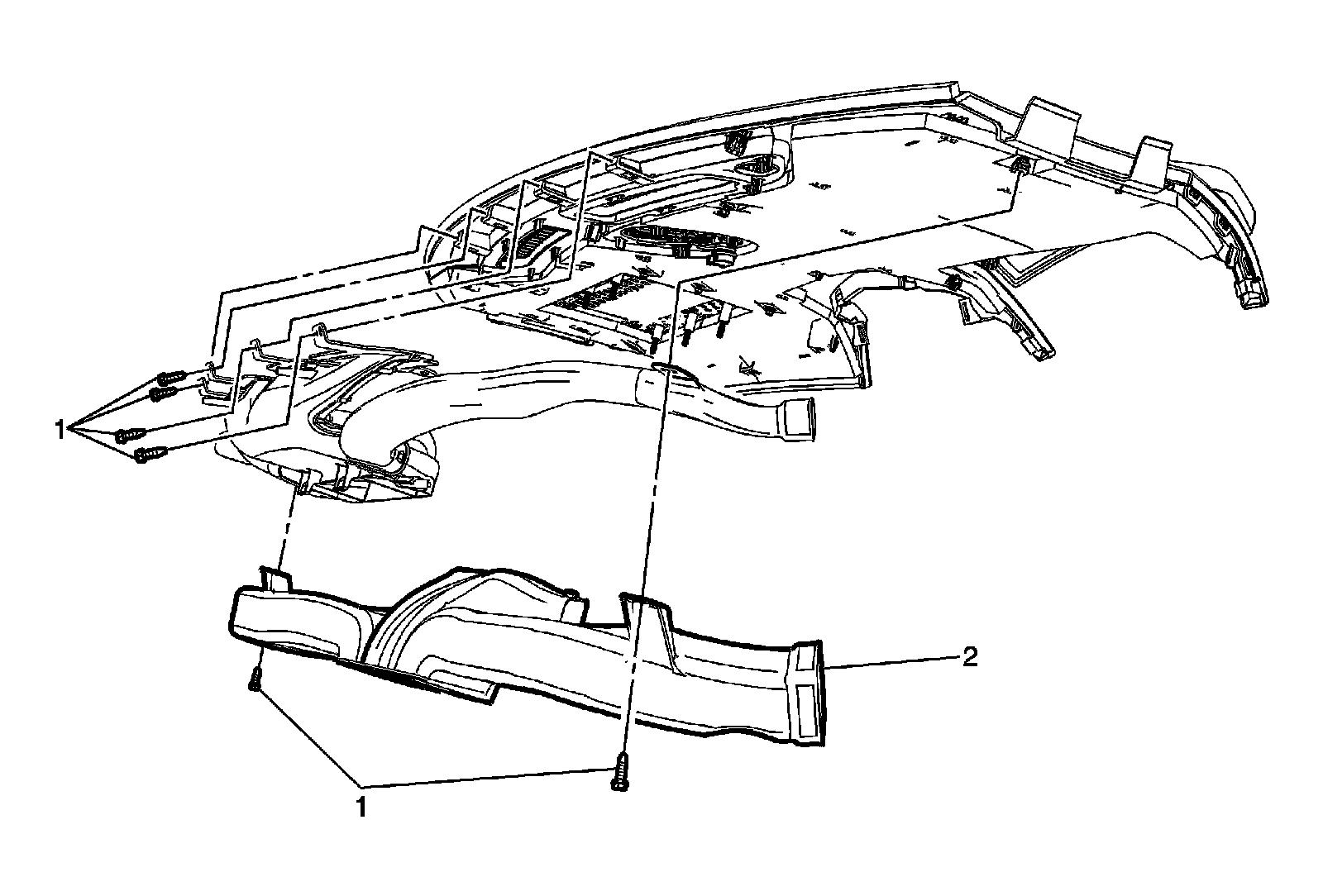 1

2

1