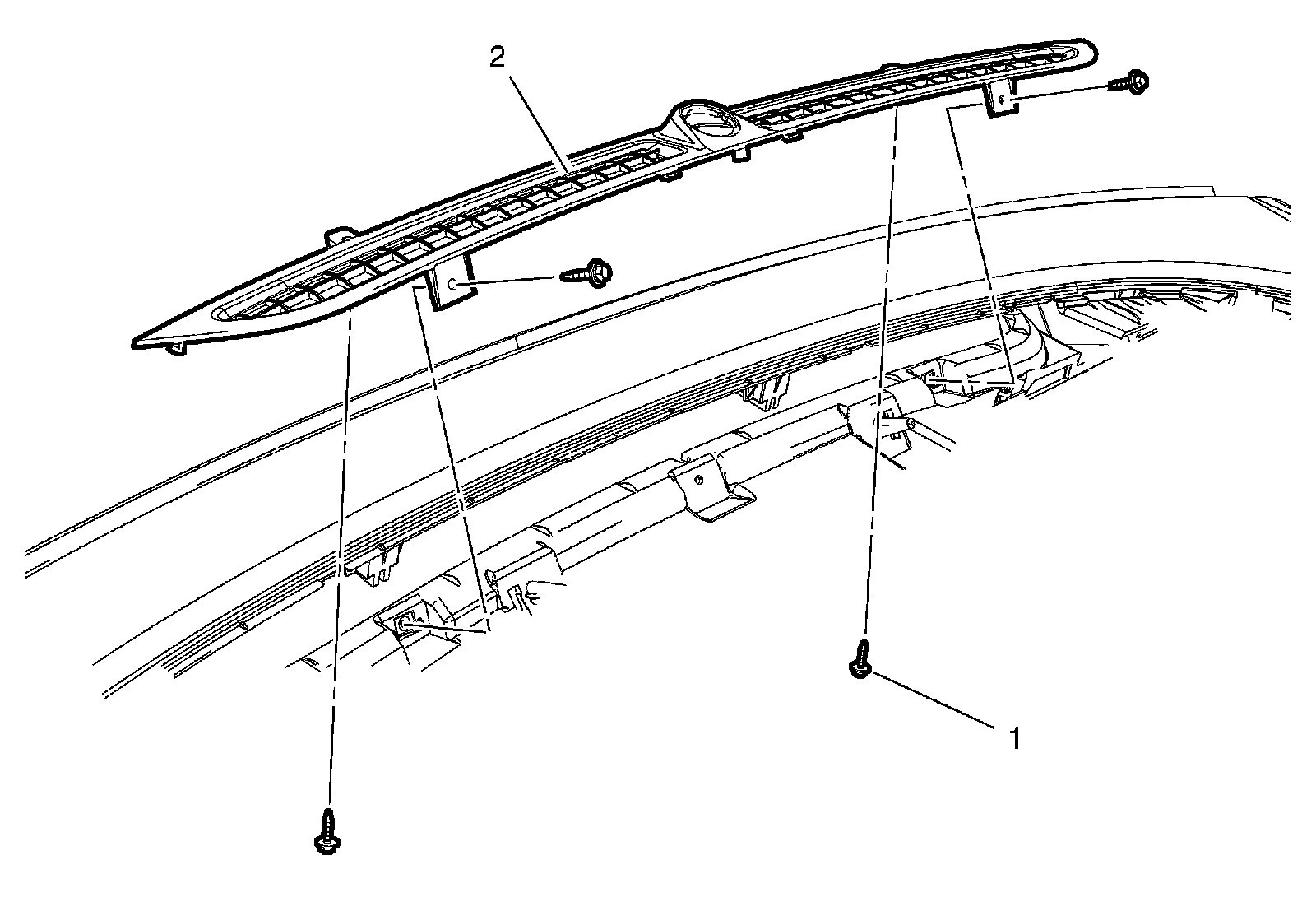 2

1