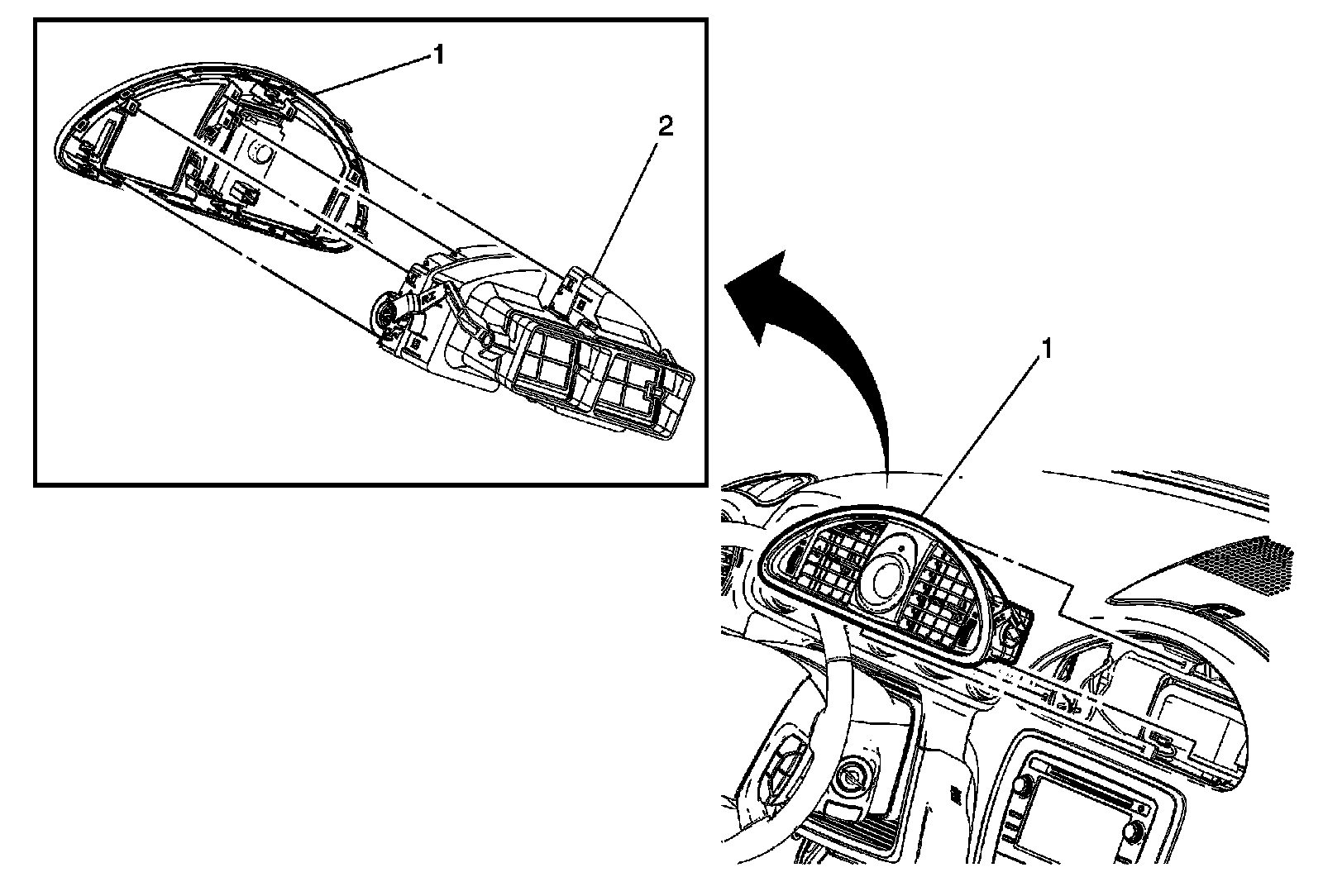 1

2

1