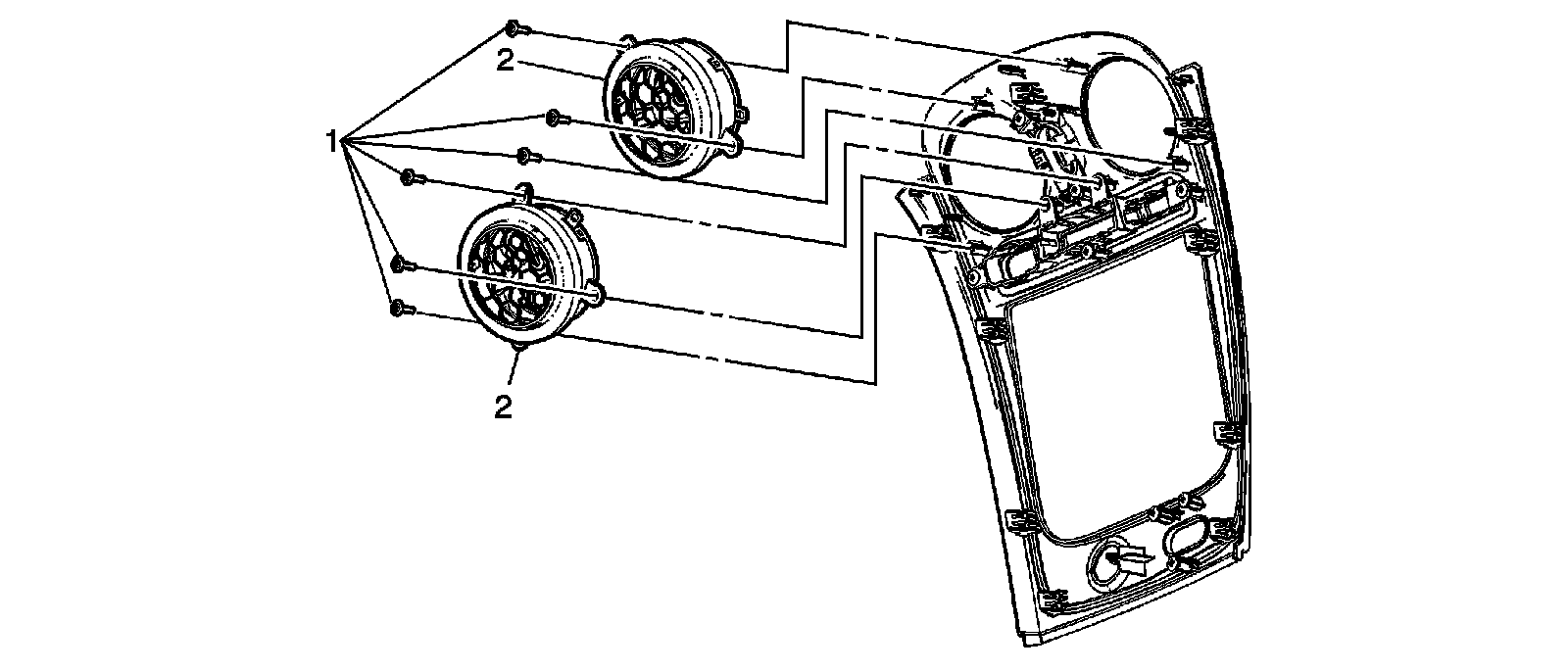 2
1
2