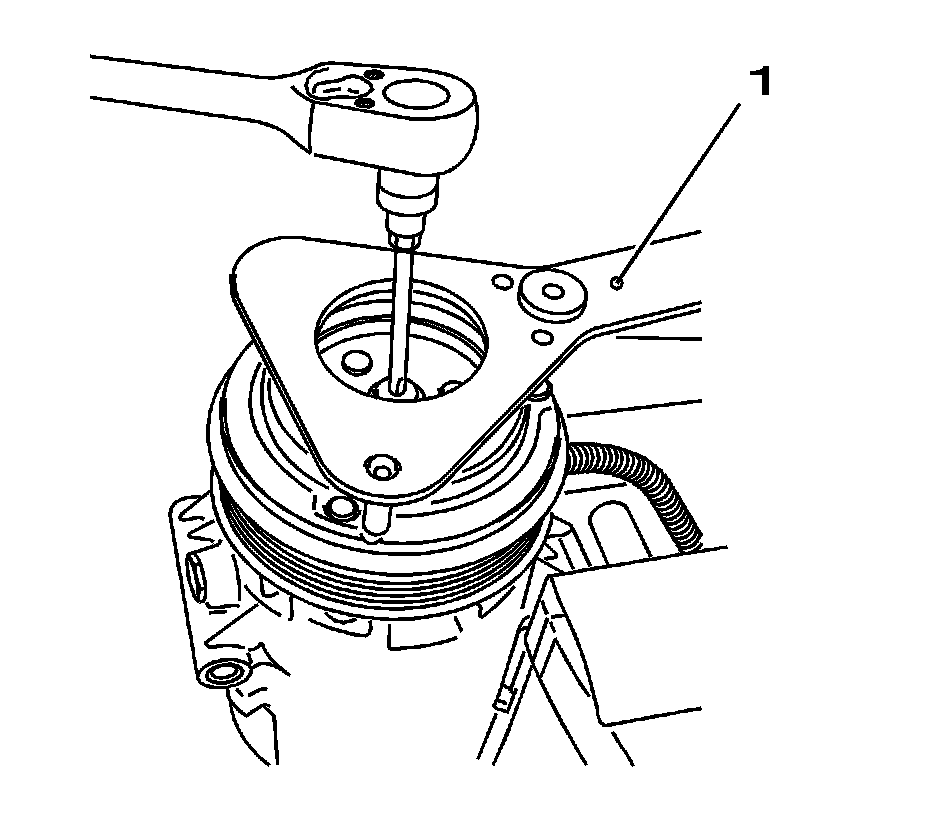 1