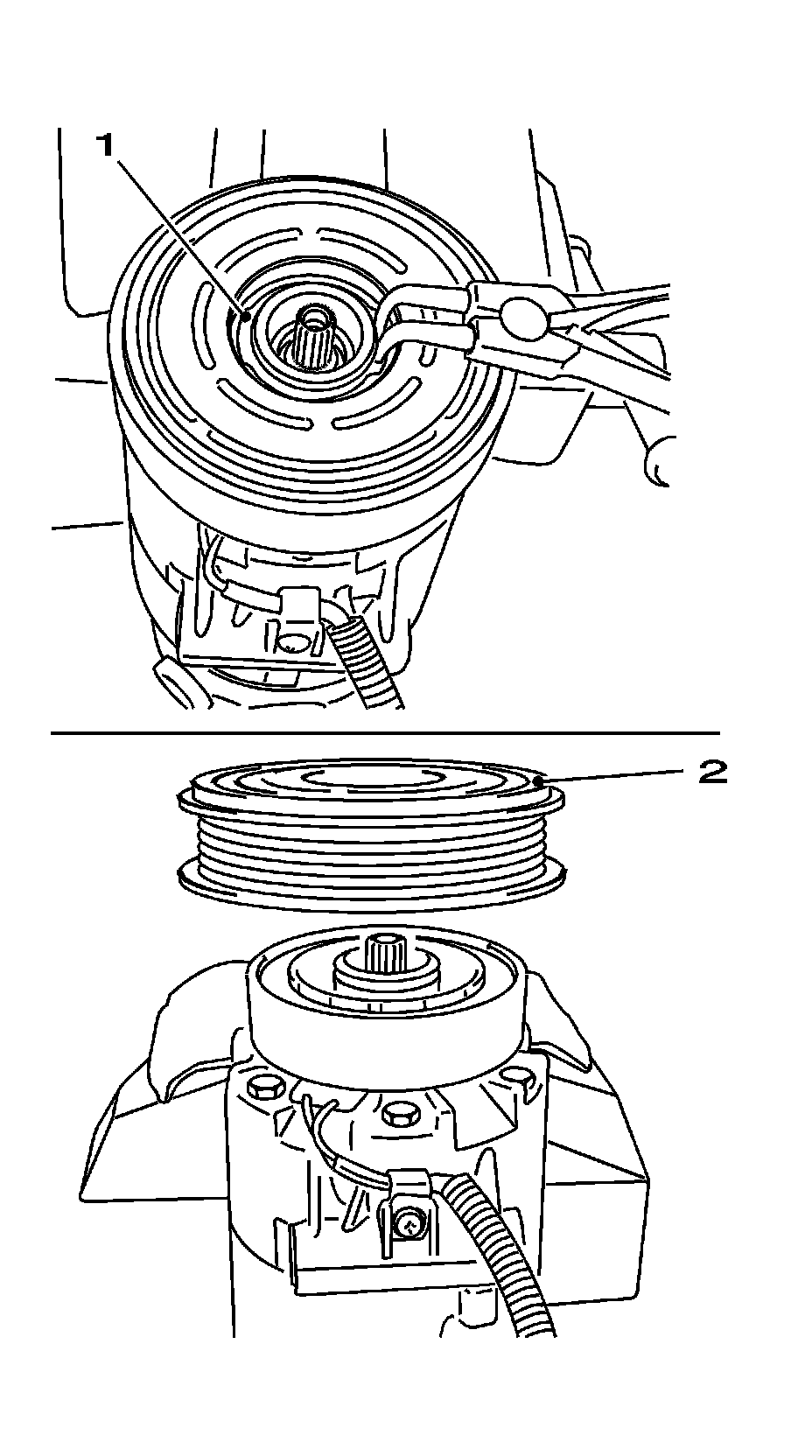 1

2