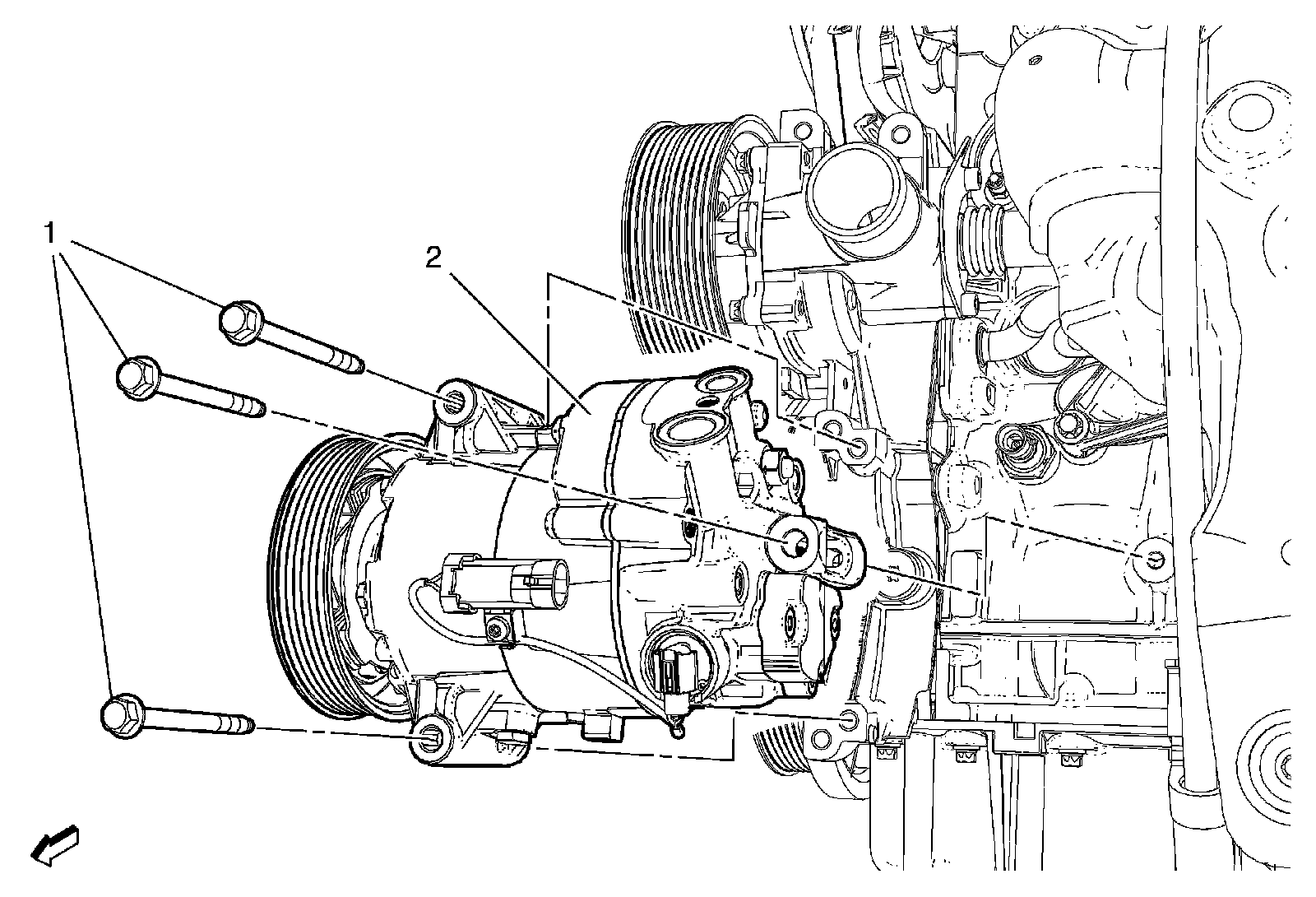 1
2