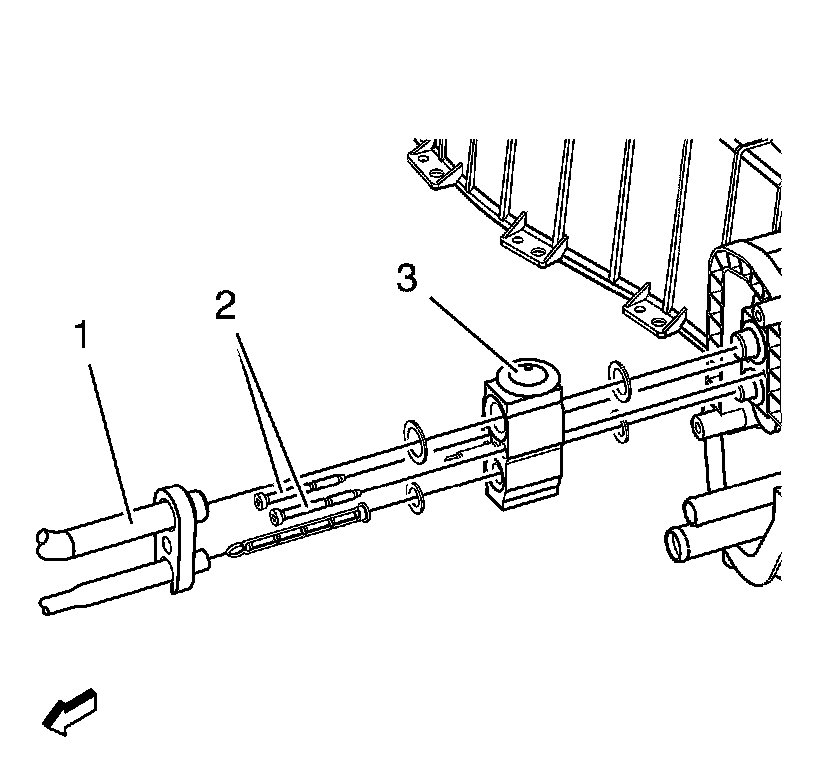 1
2
3