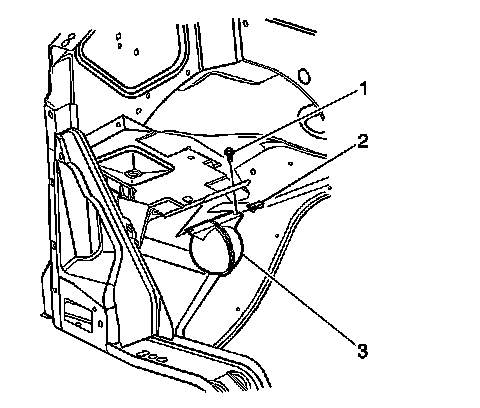 1
2
3