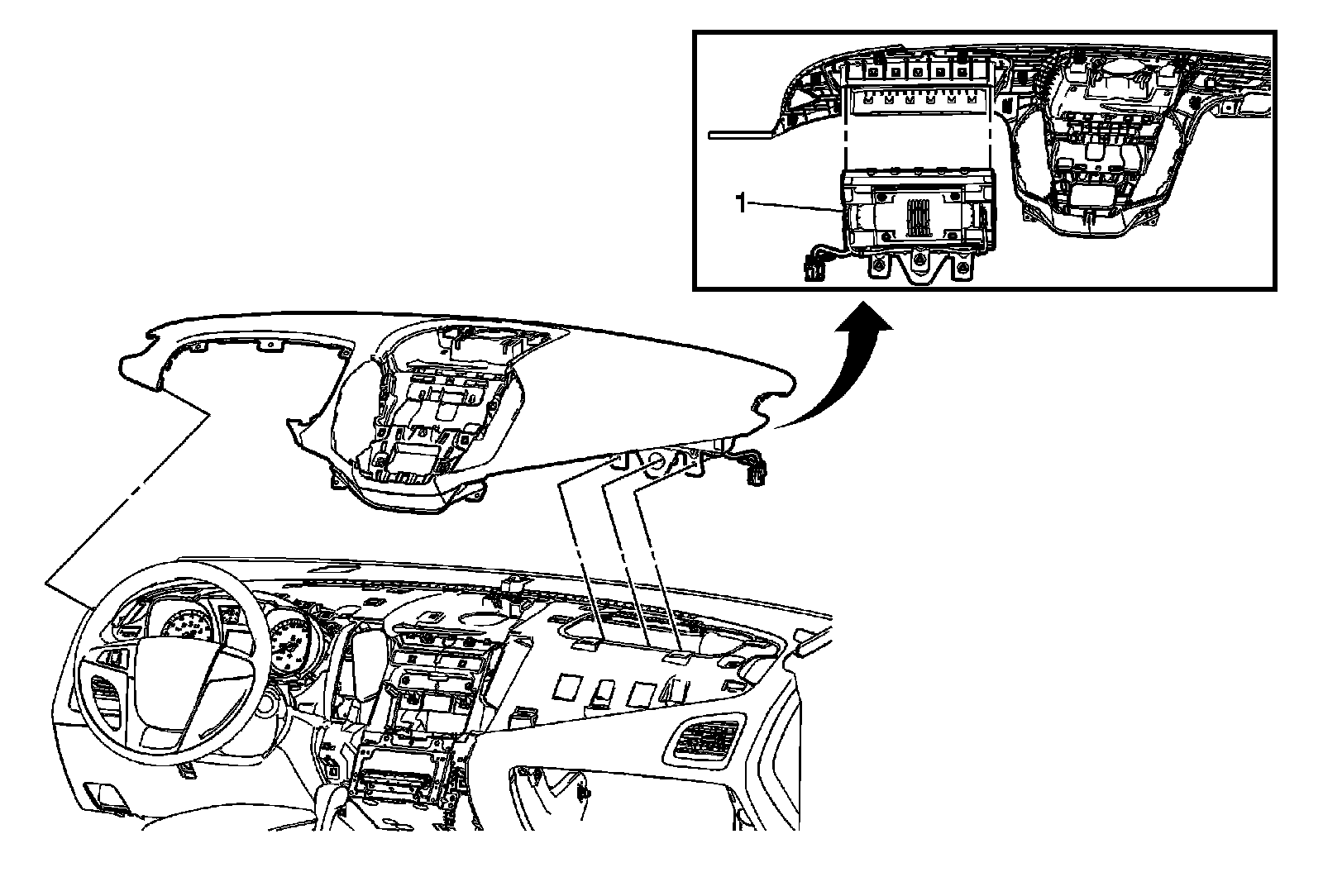 1