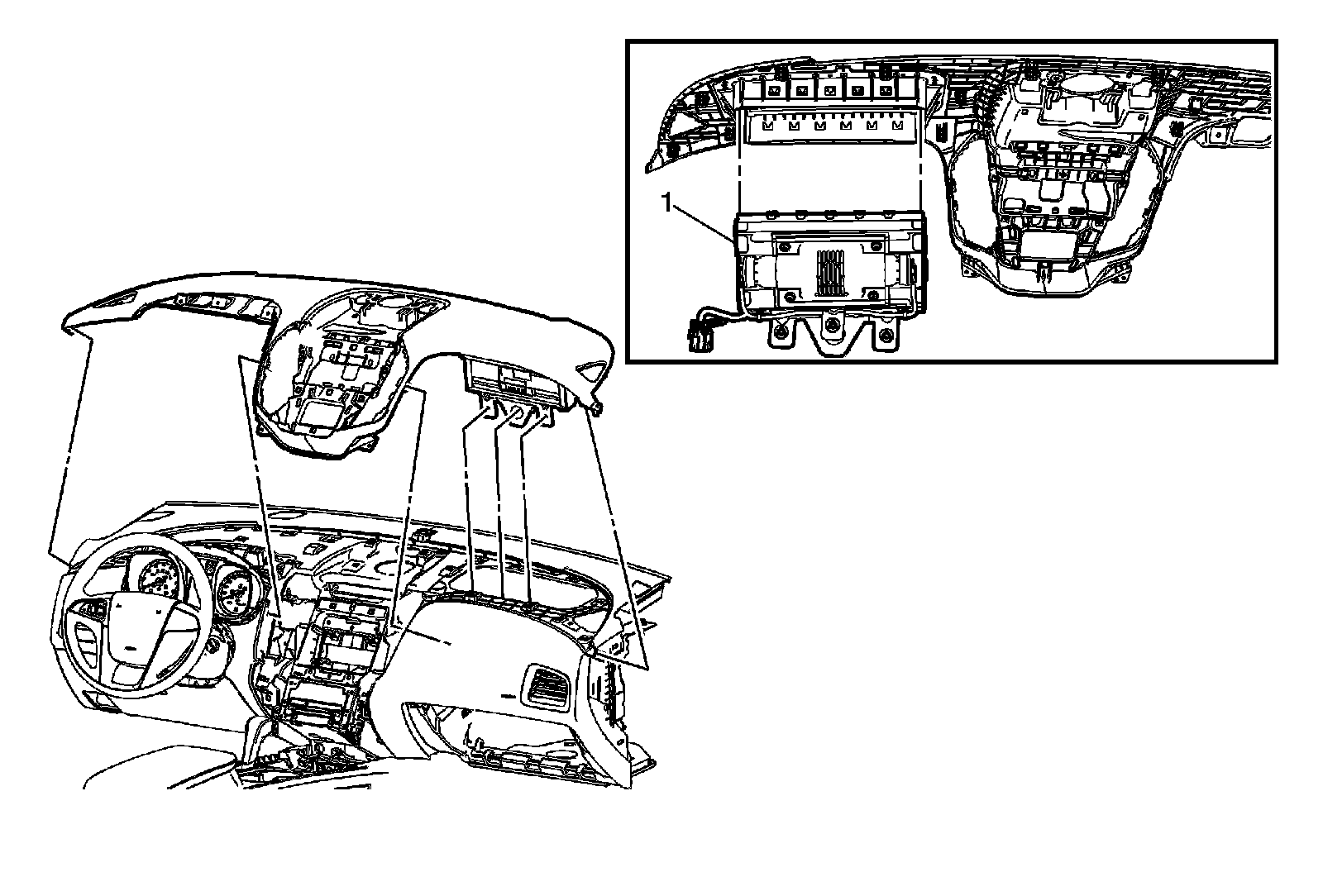 1