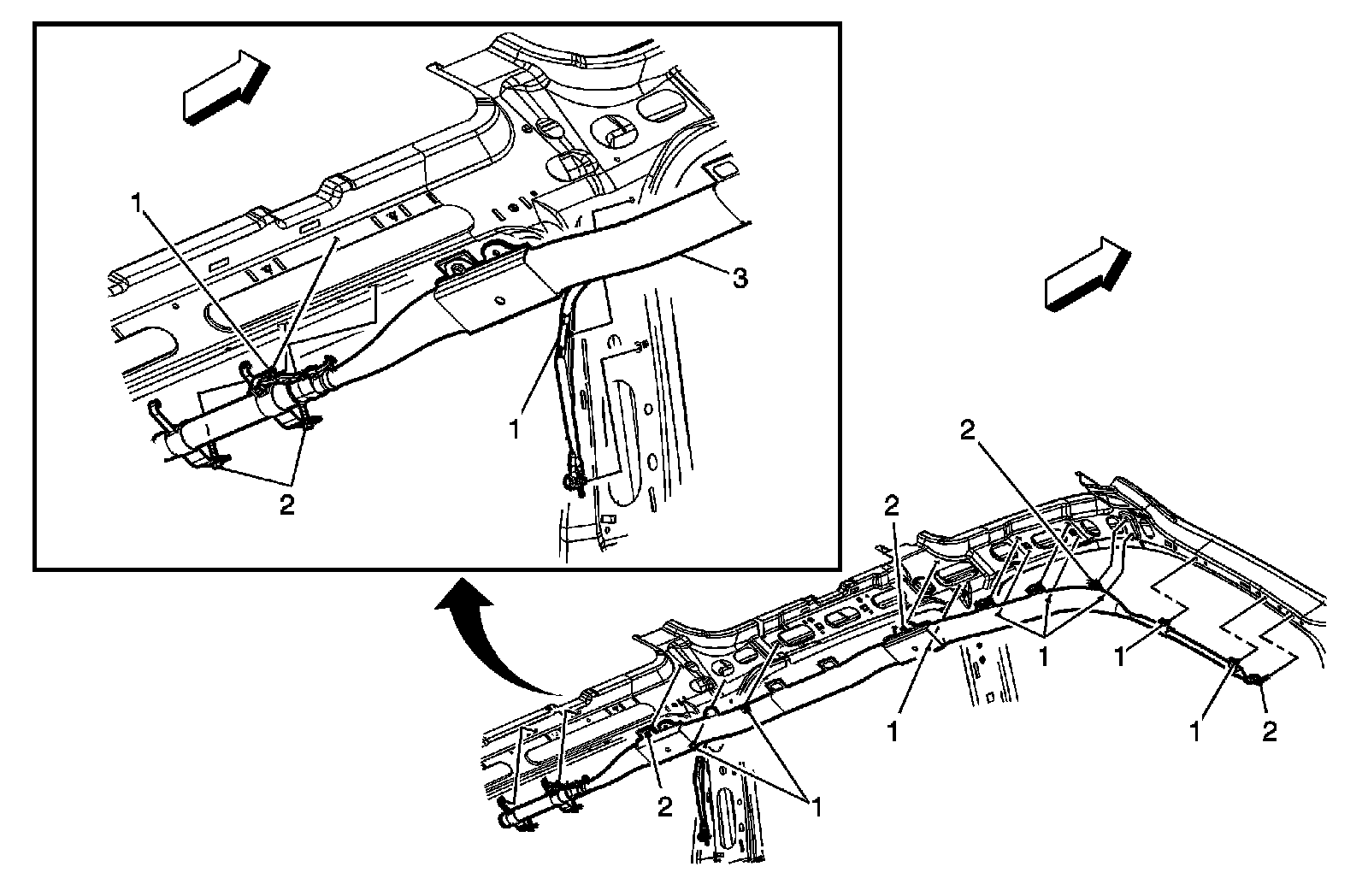 1
3
1
2
2
2
1
1
1
1
2
2
1