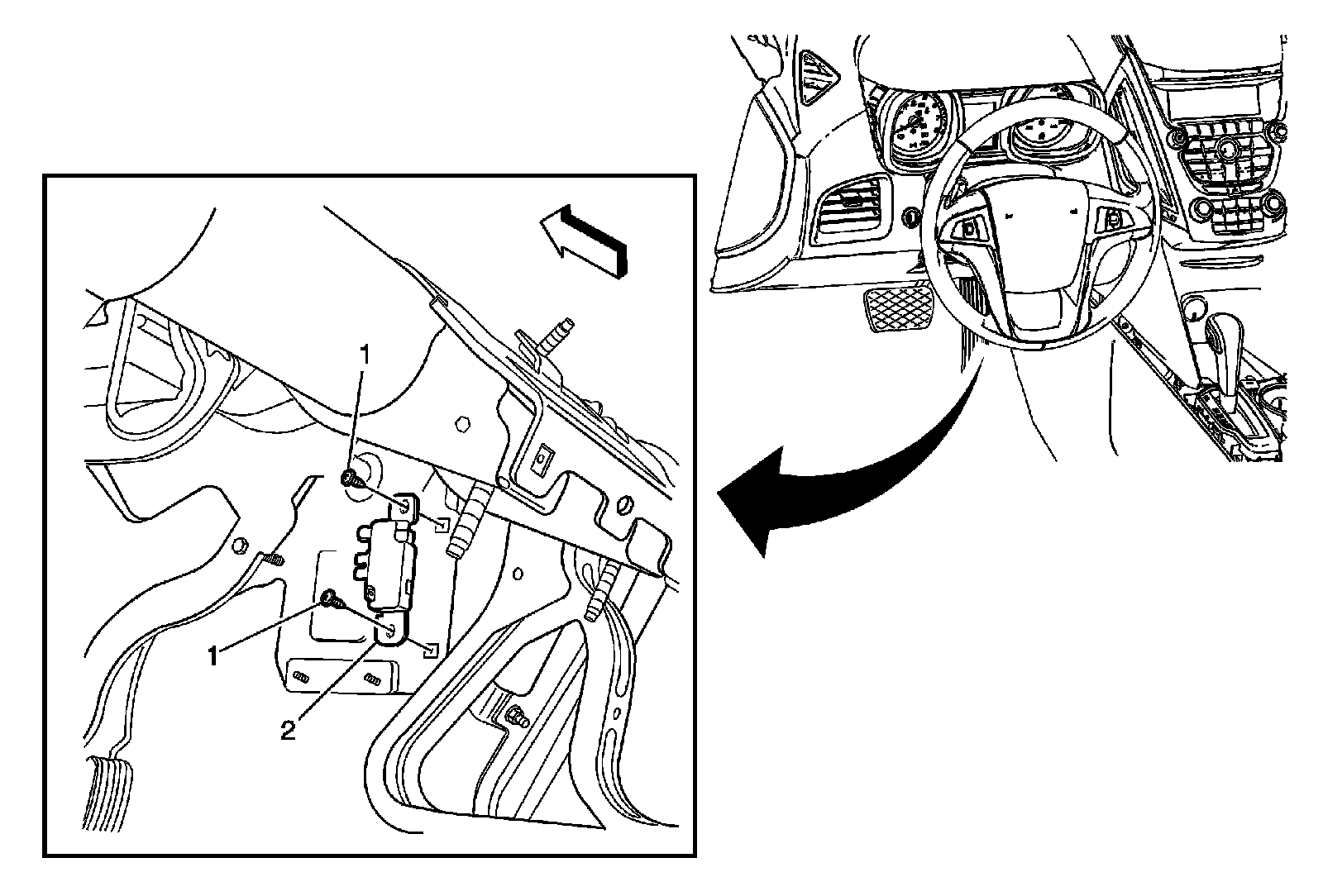 1
1
2