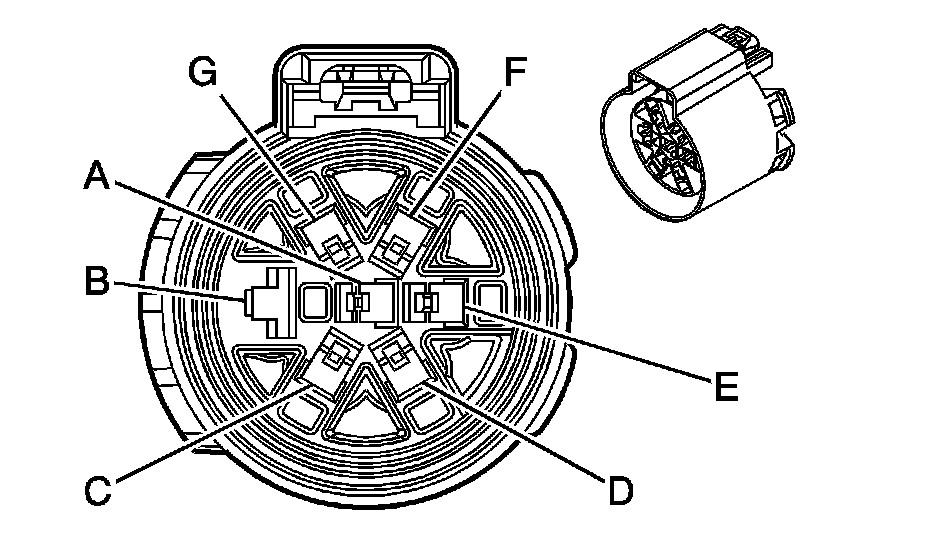 G
F
A
B
E
C
D