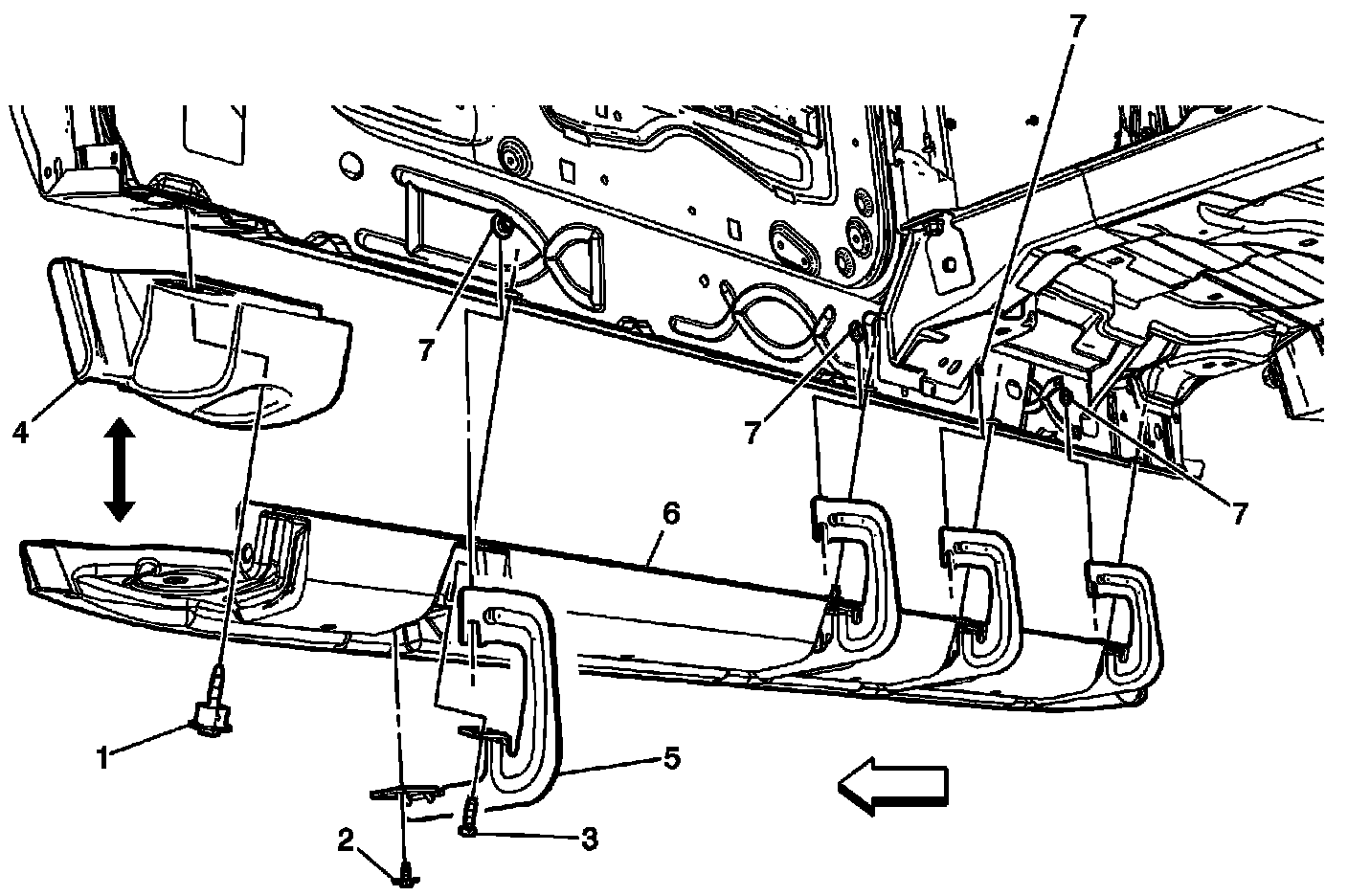 7
7
7
4
7
6
1
5
2
3