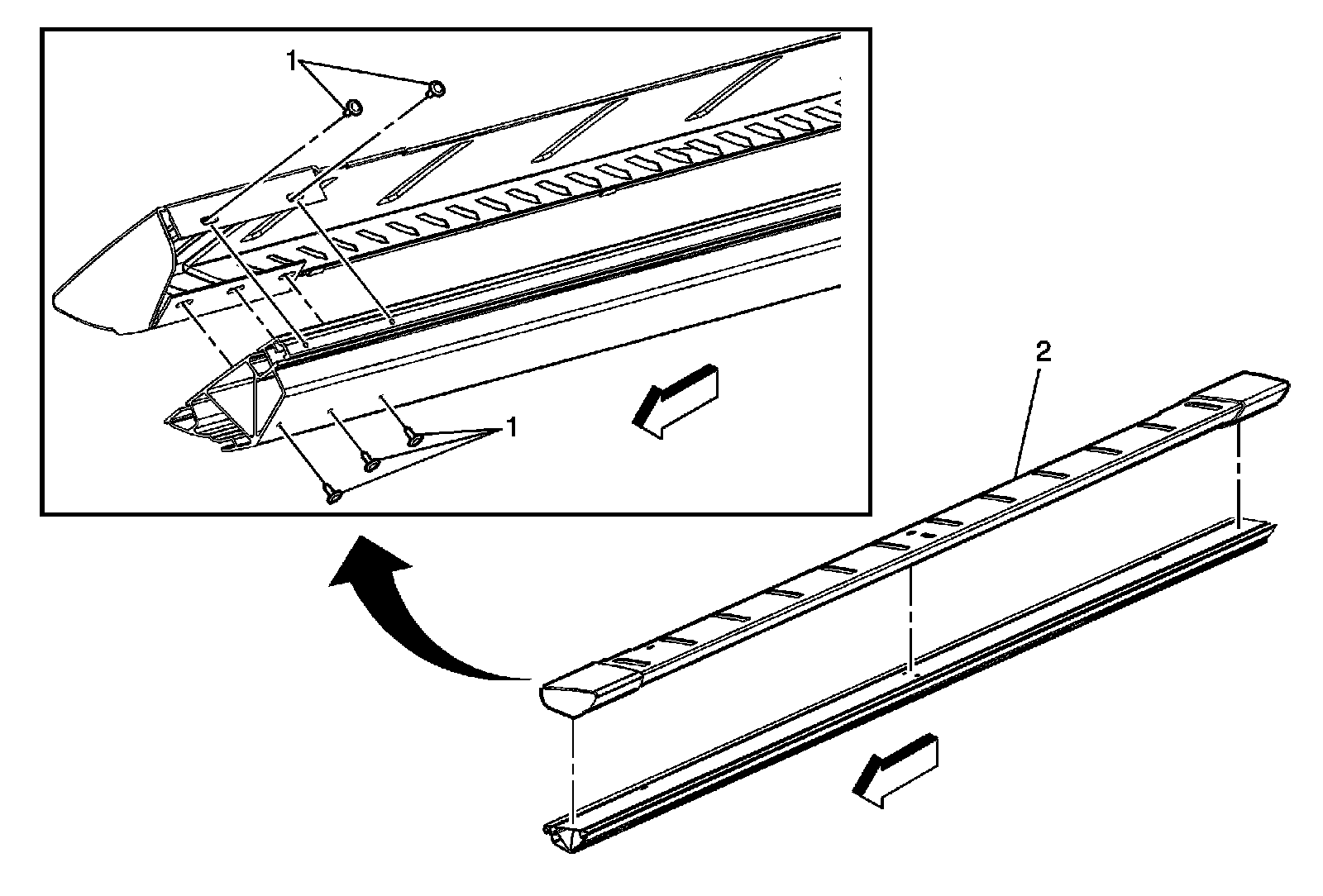 1
1
2