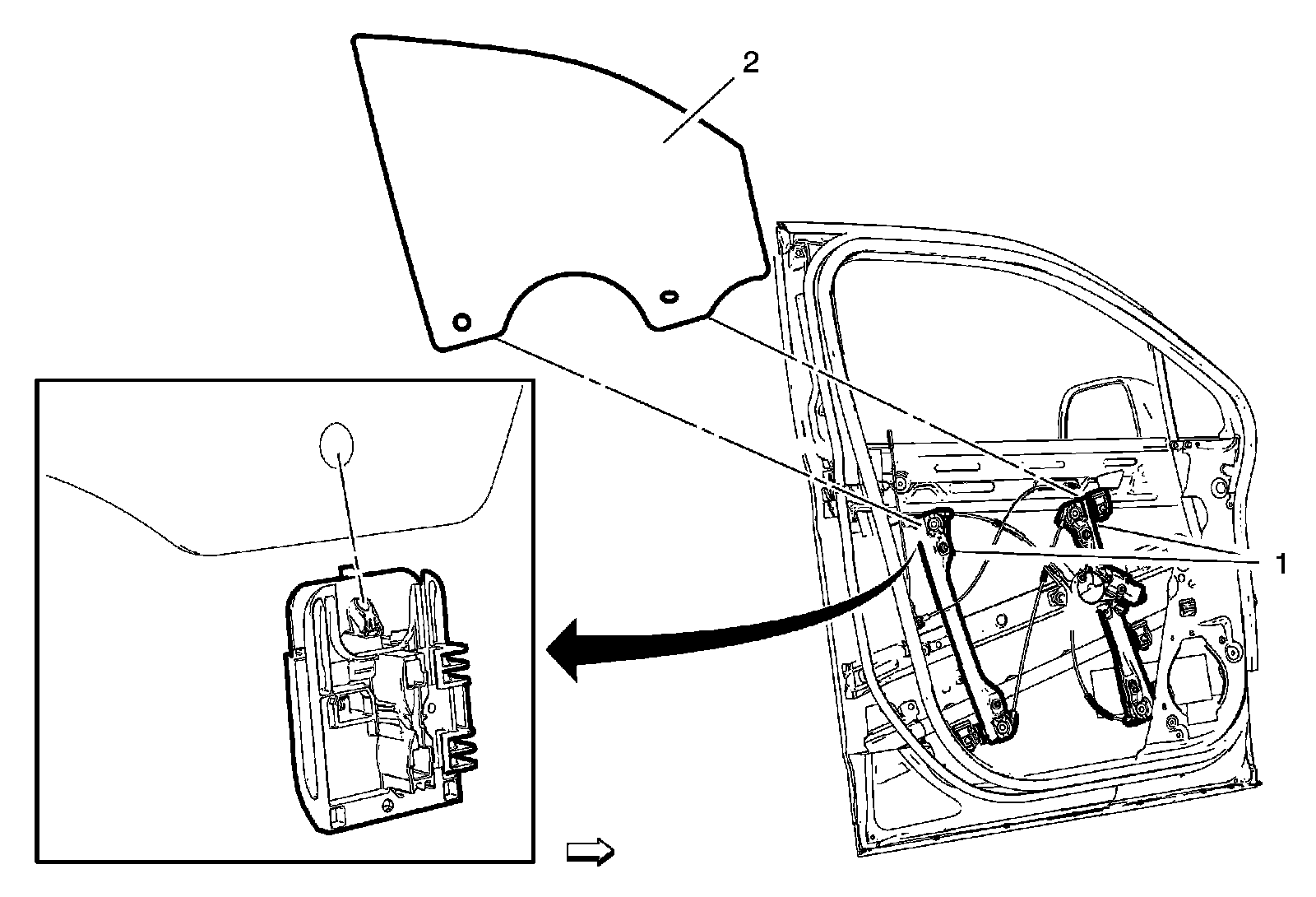 2

1