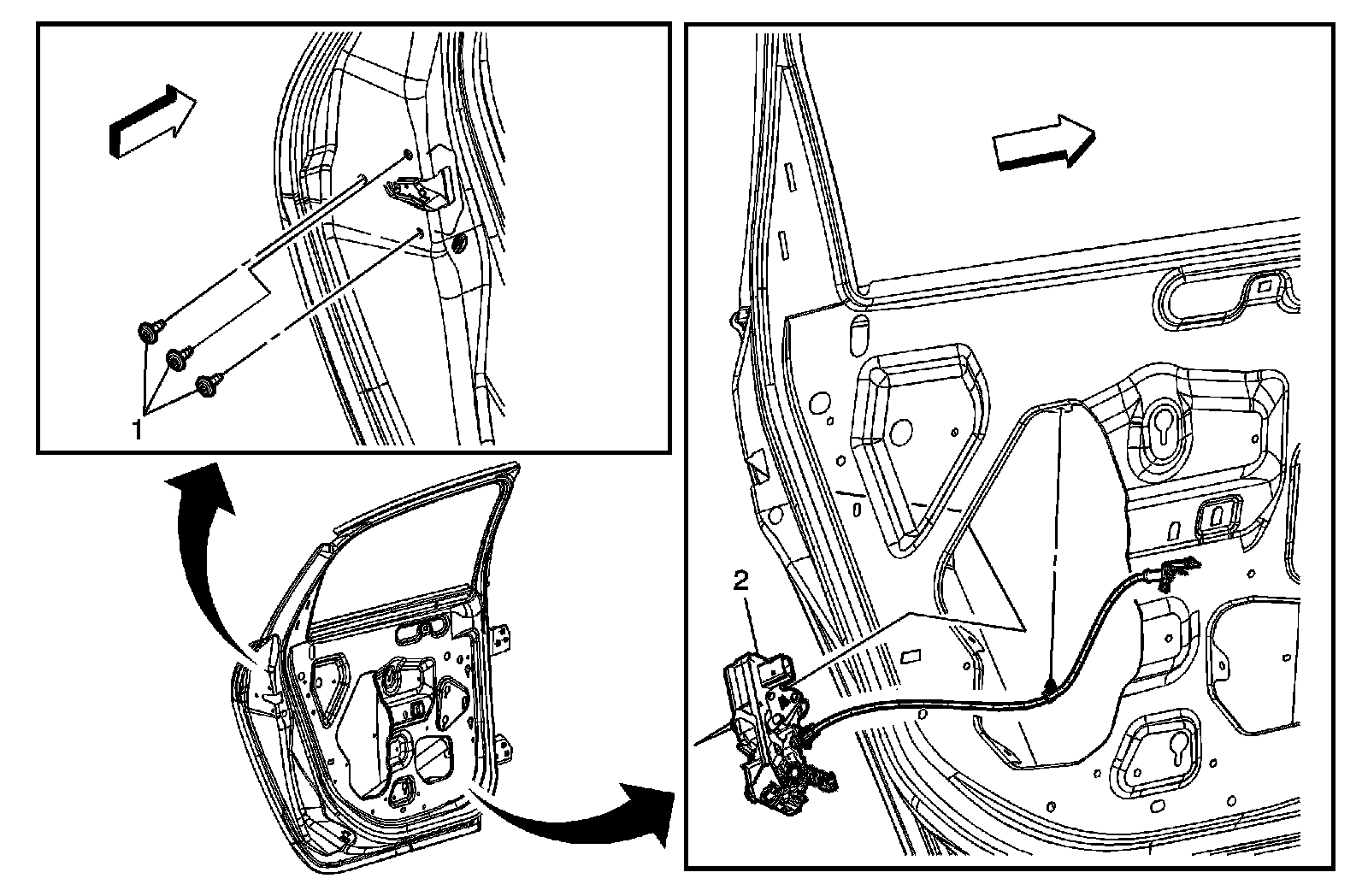 1
2