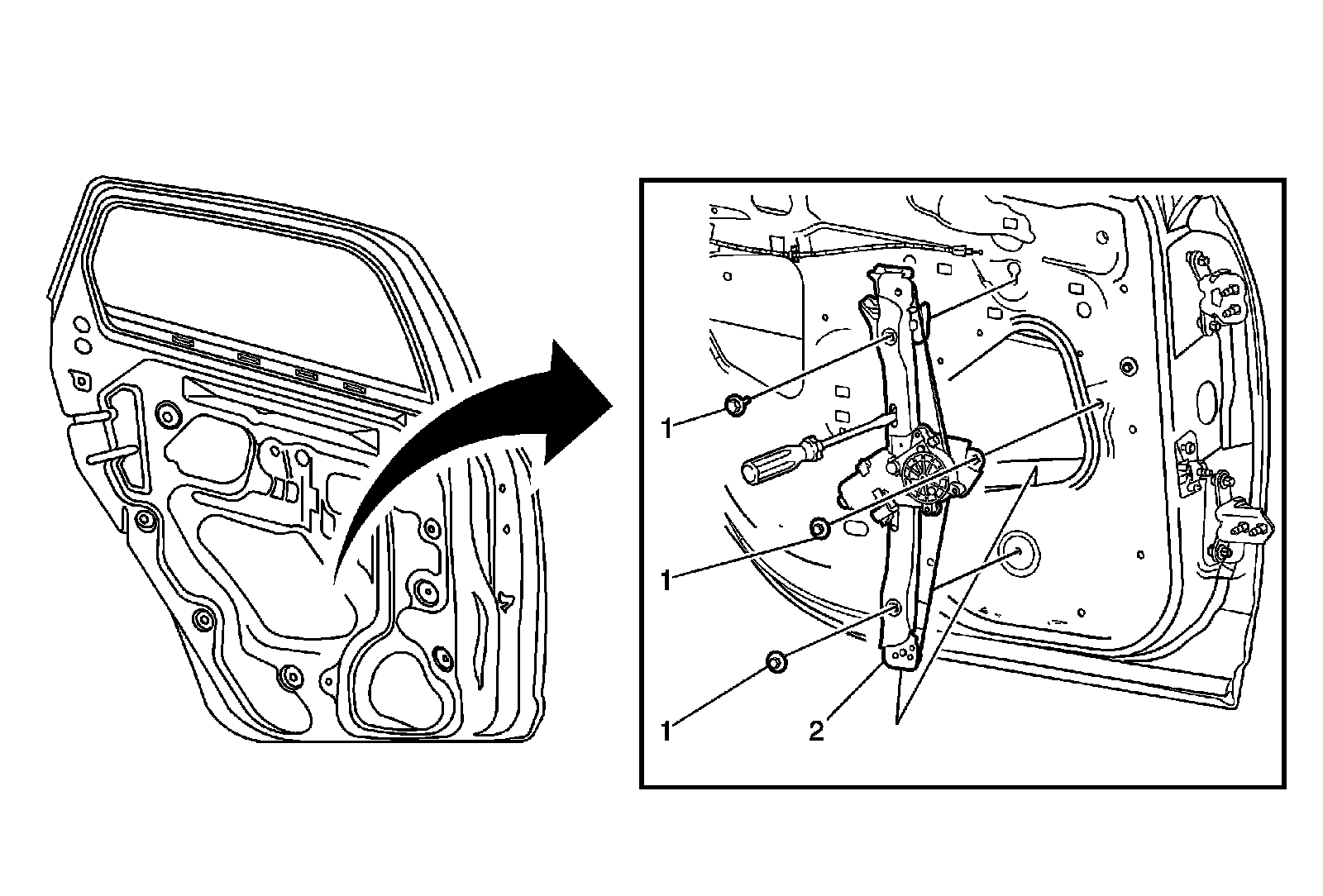 1

1

1

2