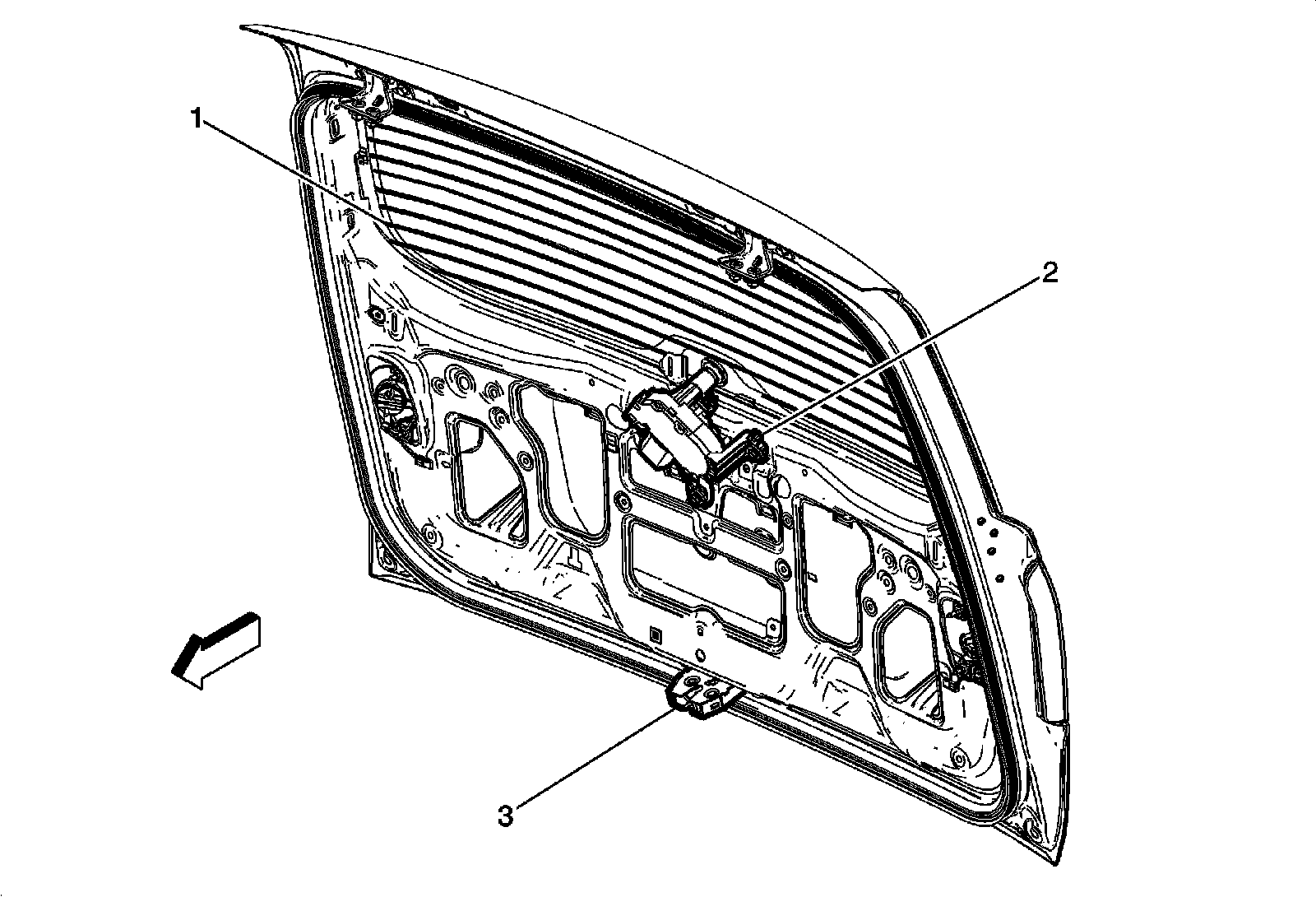 1

2

3