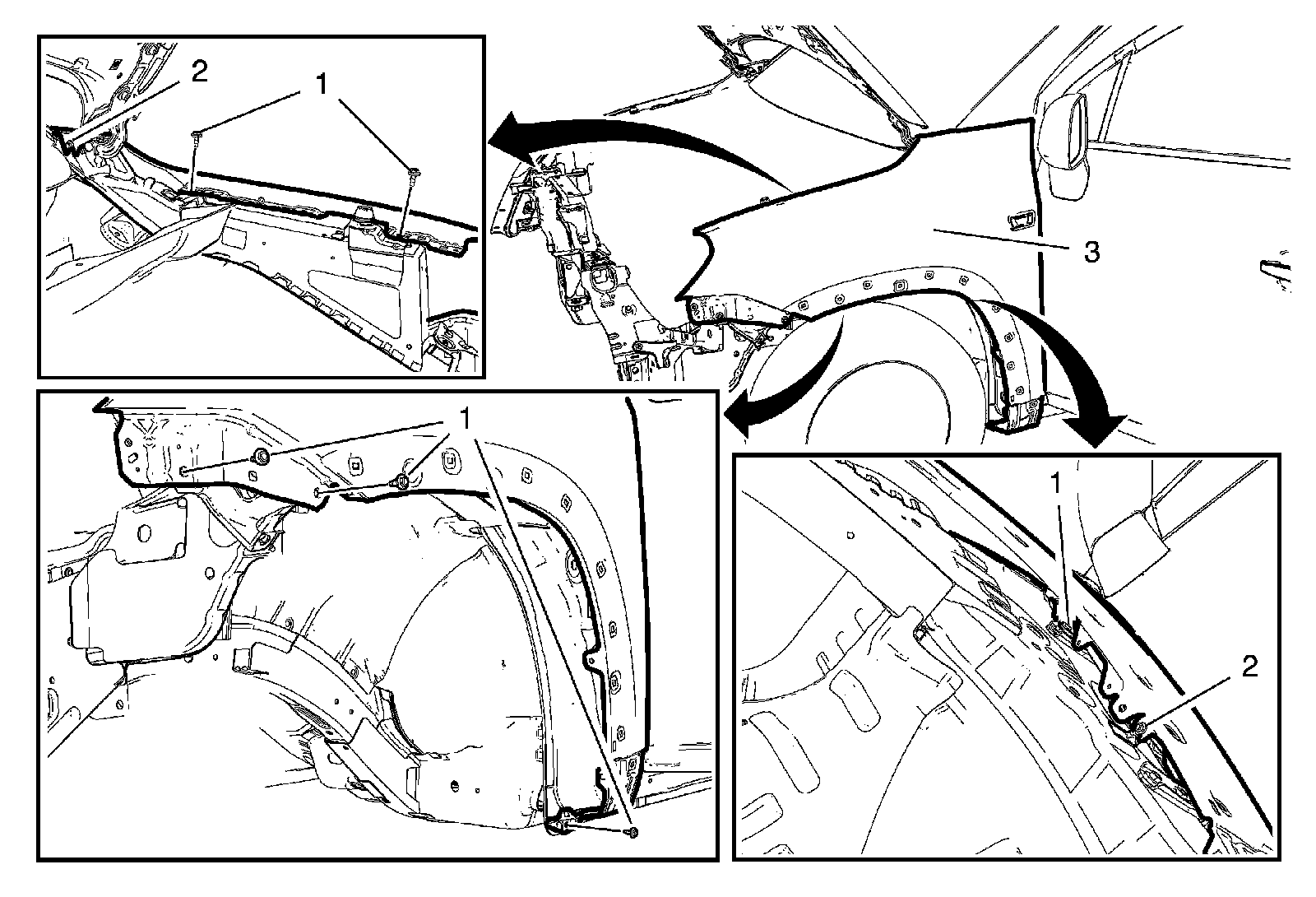 2
1
3
1
1
2