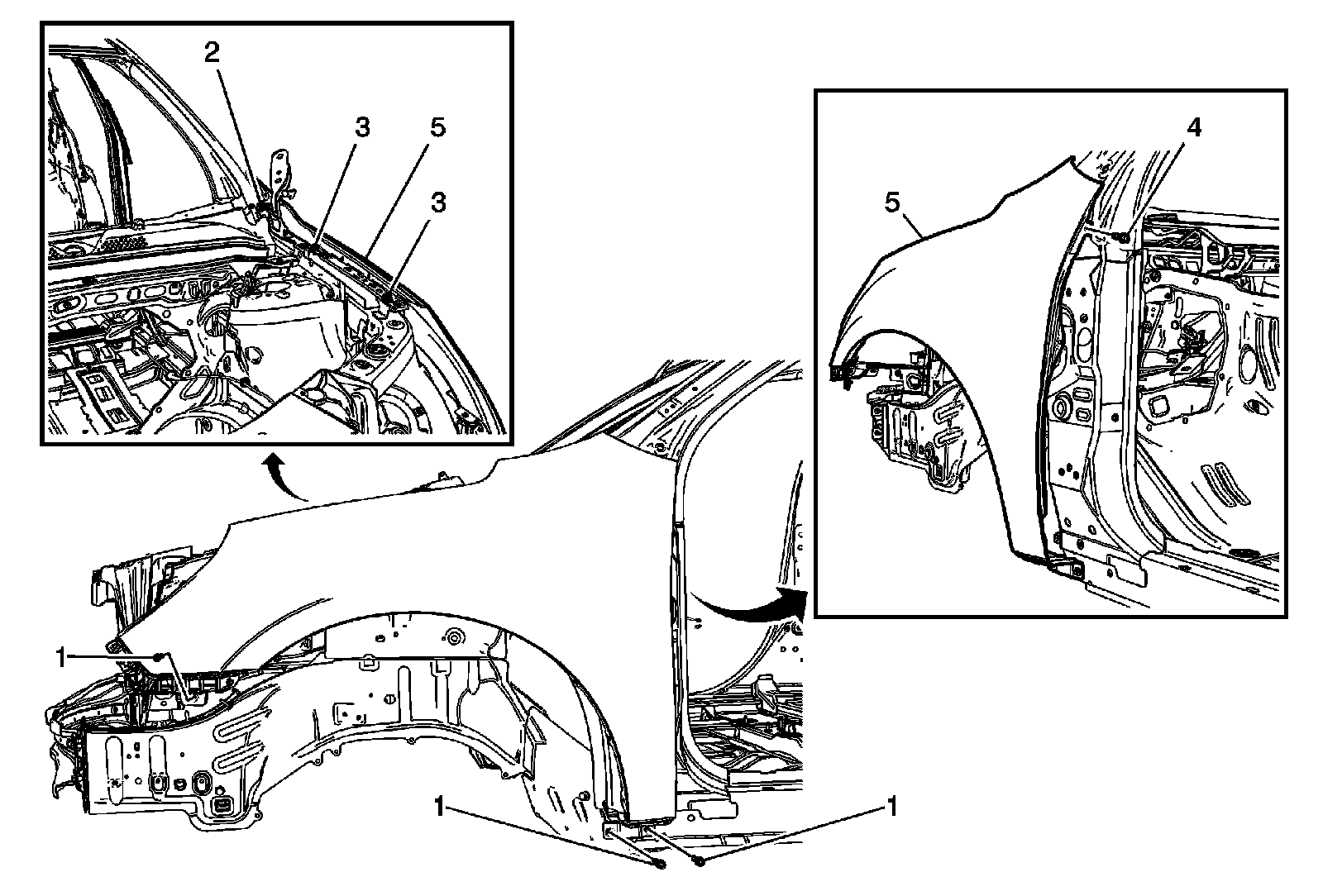 2
3
5
3
4
5
1
1
1