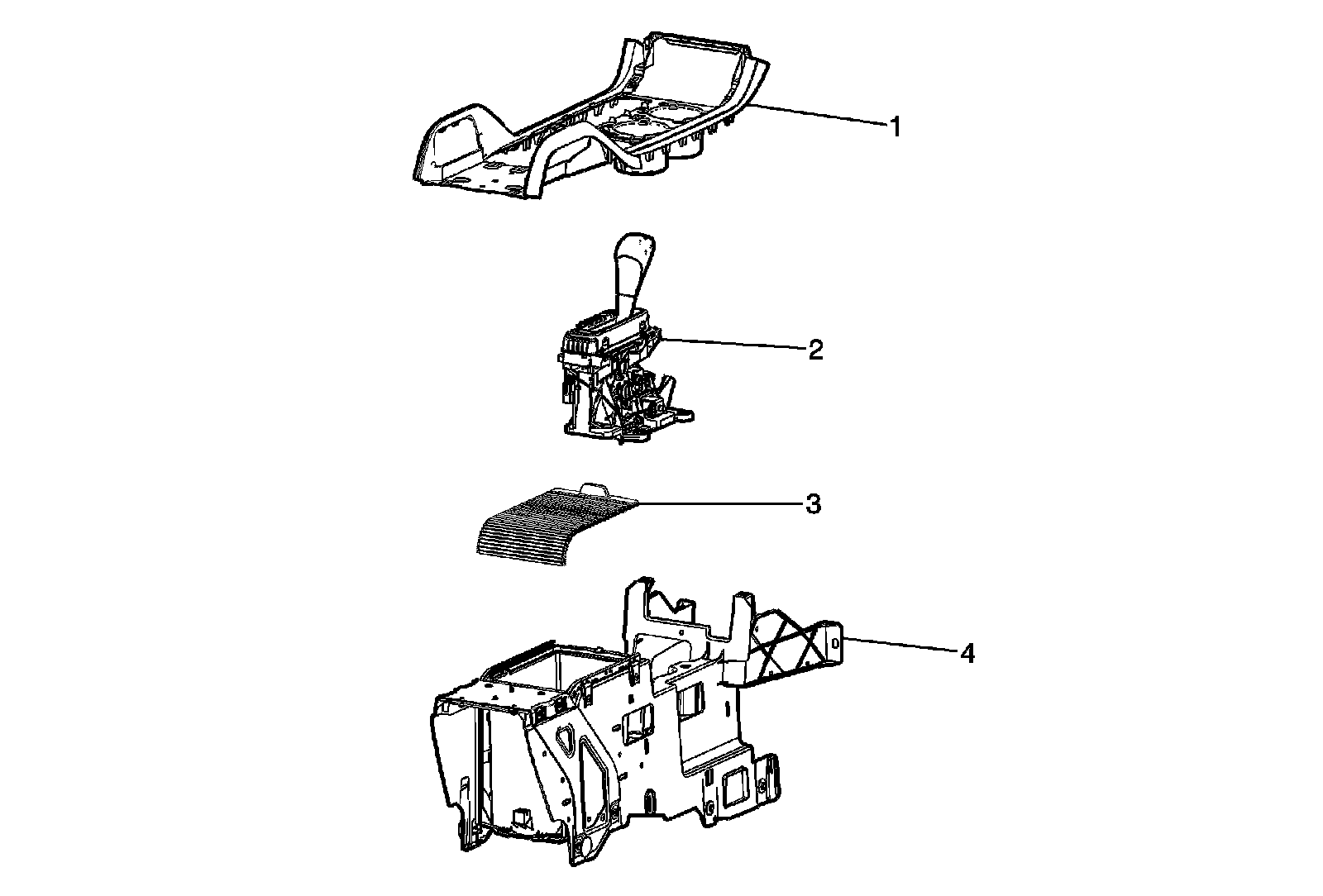 1

2

3

4