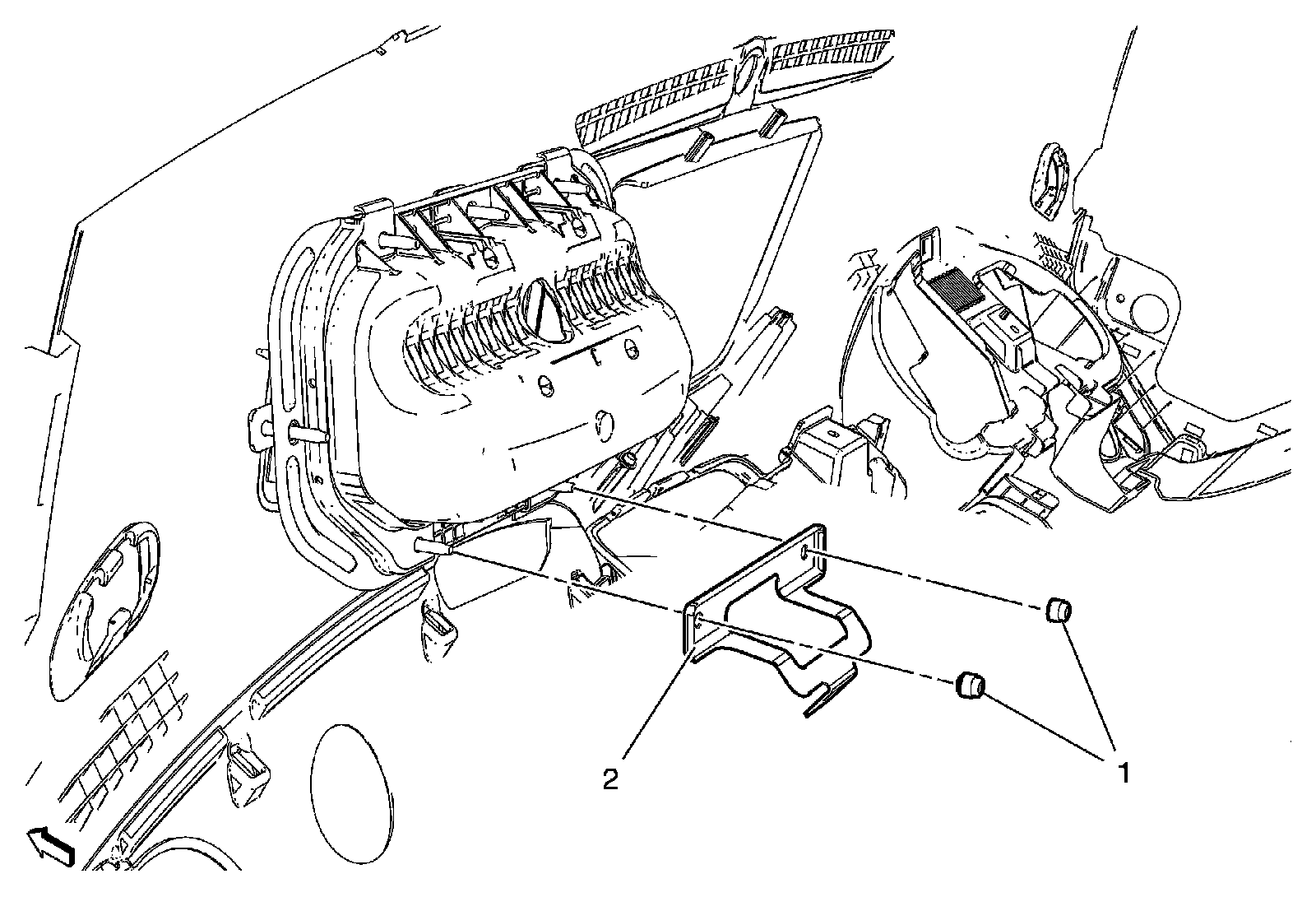 2

1