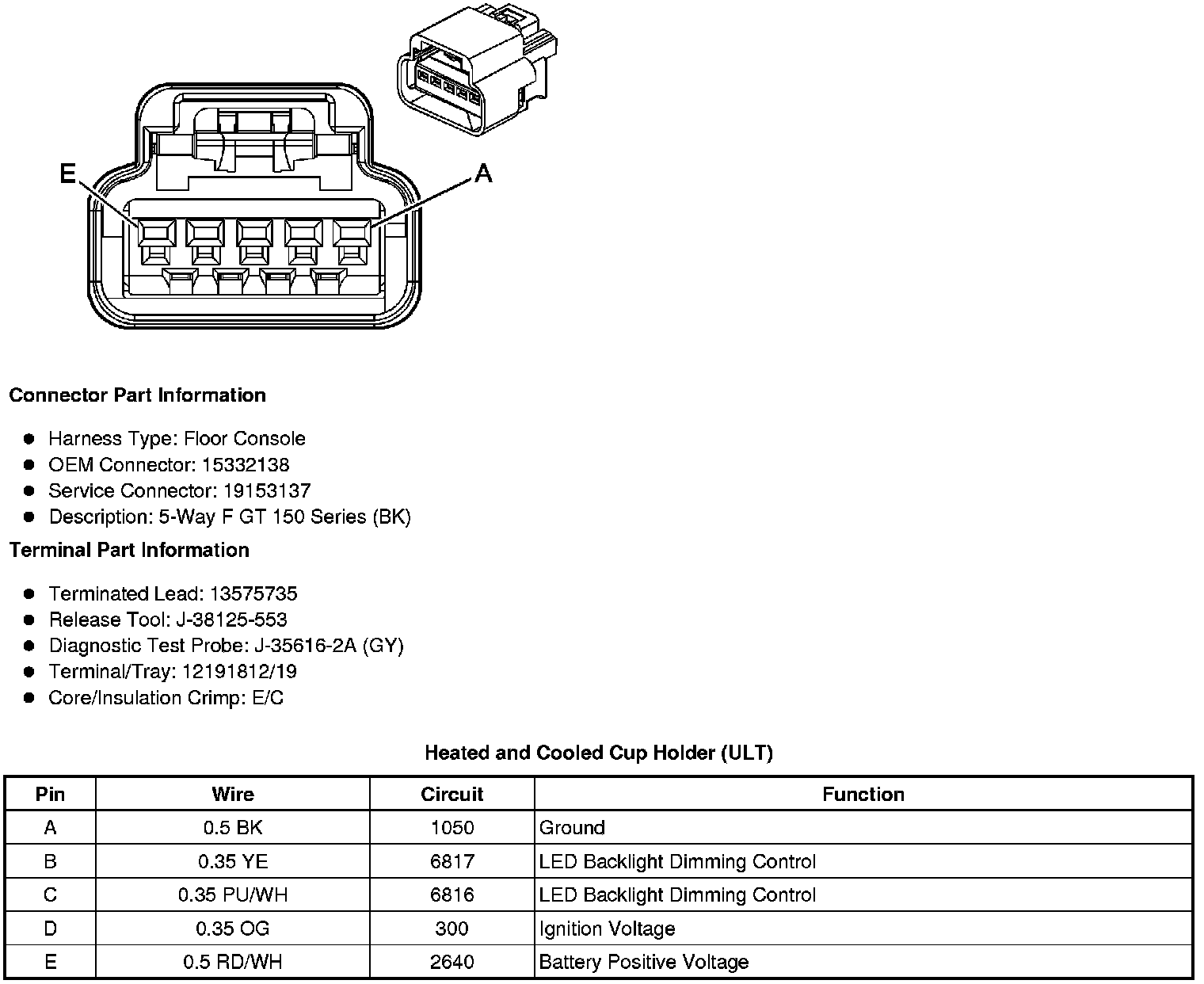 E

A

**Connector Part Information**

- Harness Type: Floor Console
- OEM Connector: 15332138
- Service Connector: 19153137
- Description: 5-Way F GT 150 Series (BK)

**Terminal Part Information**

- Terminated Lead: 13575735
- Release Tool: J-38125-553
- Diagnostic Test Probe: J-35616-2A (GY)
- Terminal/Tray: 12191812/19
- Core/Insulation Crimp: E/C

**Heated and Cooled Cup Holder (ULT)**

| Pin | Wire | Circuit | Function |
|---|---|---|---|
| A | 0.5 BK | 1050 | Ground |
| B | 0.35 YE | 6817 | LED Backlight Dimming Control |
| C | 0.35 PU/WH | 6816 | LED Backlight Dimming Control |
| D | 0.35 OG | 300 | Ignition Voltage |
| E | 0.5 RD/WH | 2640 | Battery Positive Voltage |