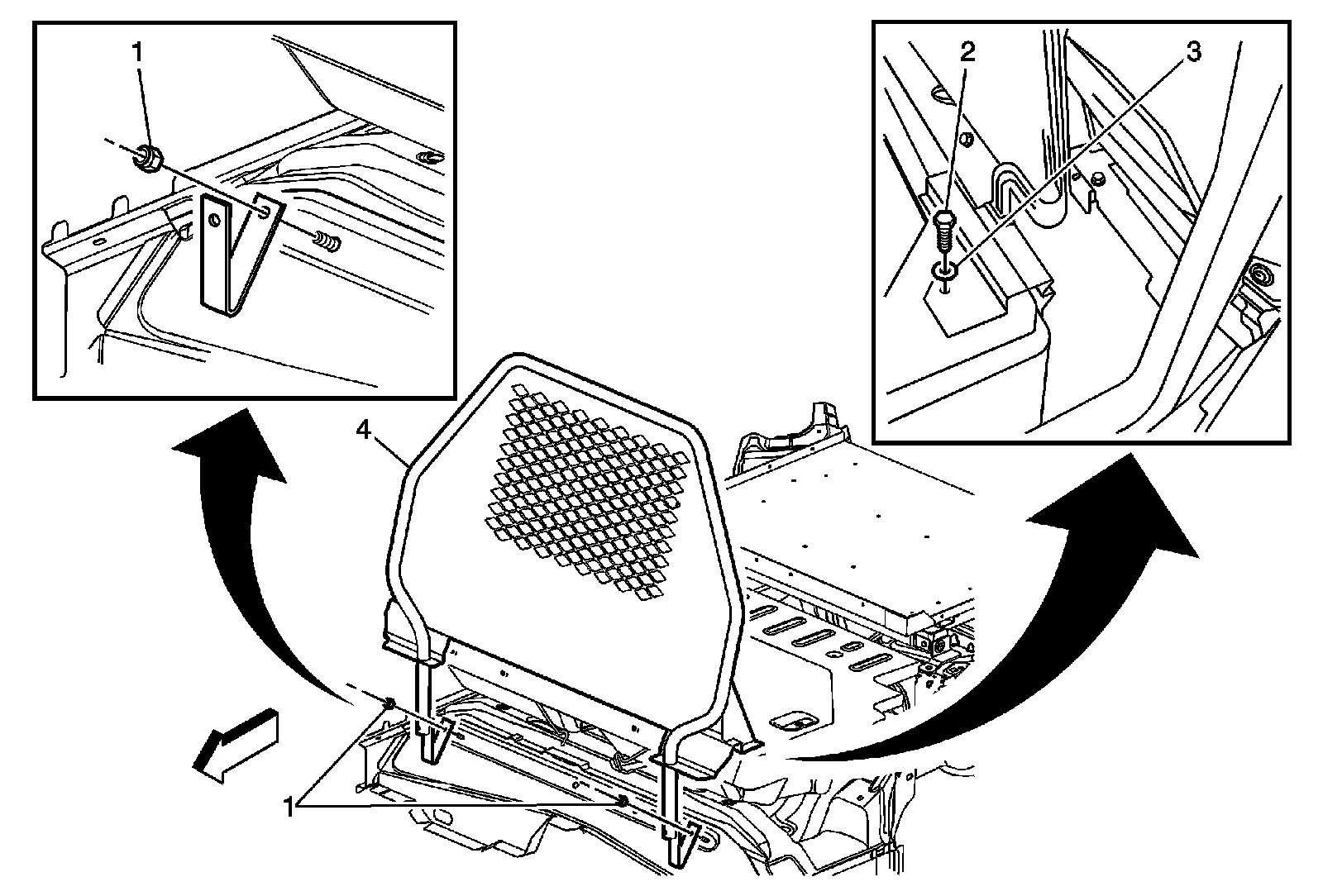 1
2
3
4
1