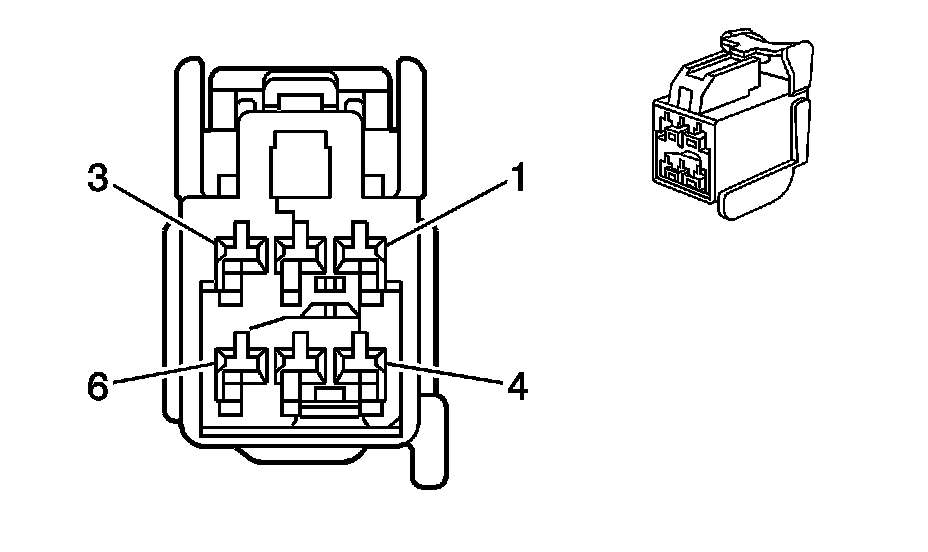 3
1
6
4