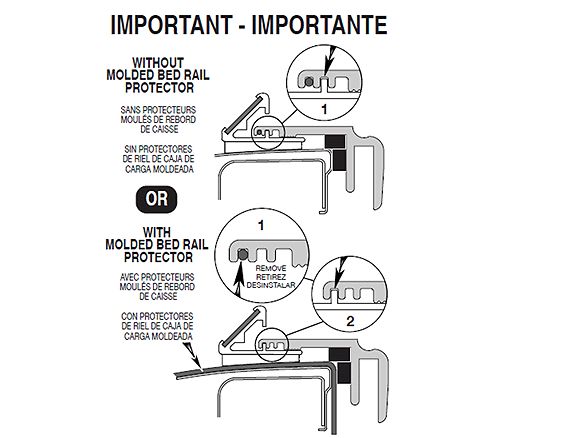 IMPORTANT - IMPORTANTE

WITHOUT MOLDED BED RAIL PROTECTOR

SANS PROTECTEURS MOULÉS DE REBORD DE CAISSE

SIN PROTECTORES DE RIEL DE CAJA DE CARGA MOLDEADA

1

OR

WITH MOLDED BED RAIL PROTECTOR

AVEC PROTECTEURS MOULÉS DE REBORD DE CAISSE

CON PROTECTORES DE RIEL DE CAJA DE CARGA MOLDEADA

1

REMOVE RETIREZ DESINSTALAR

2