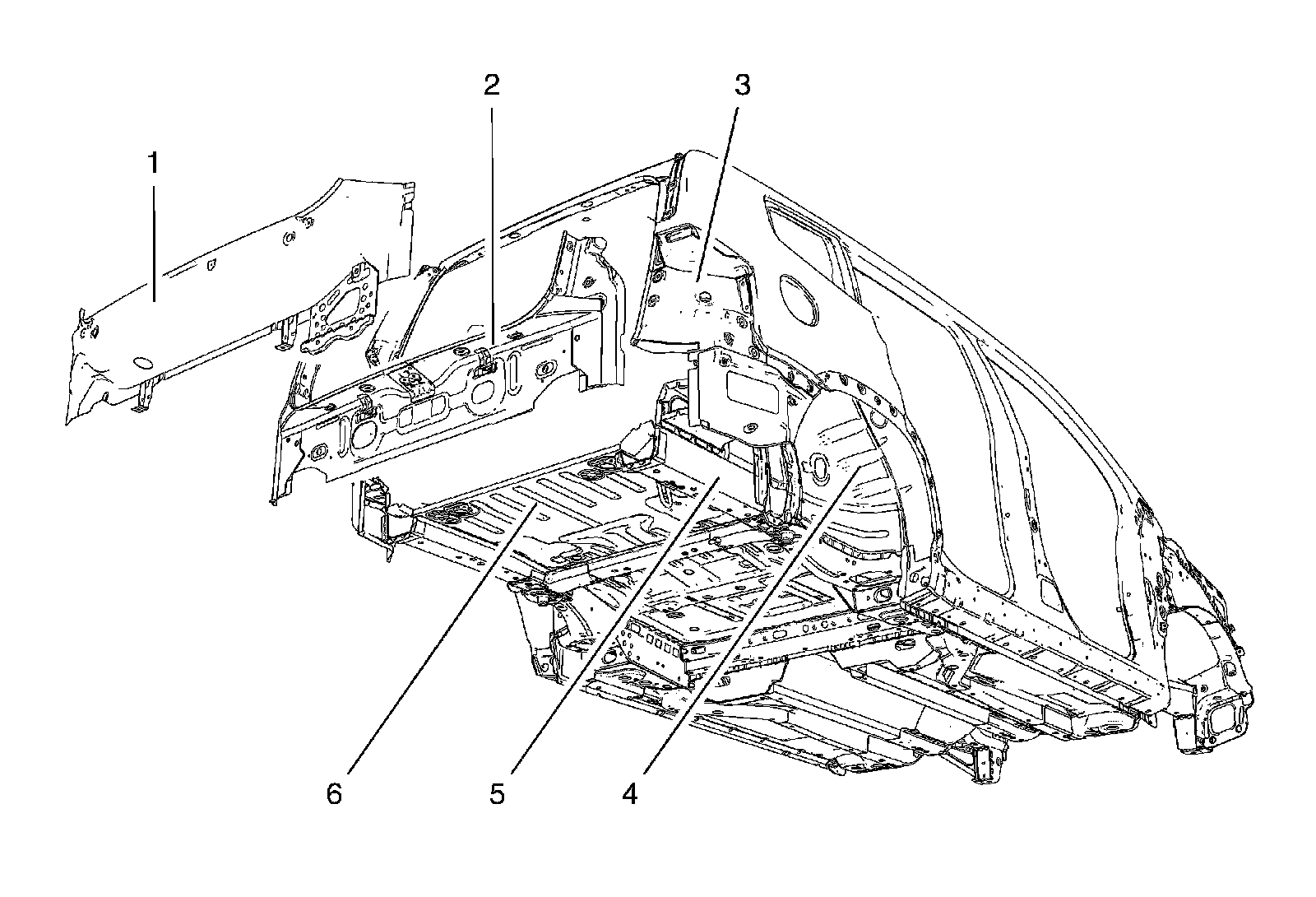 1
2
3
6
5
4