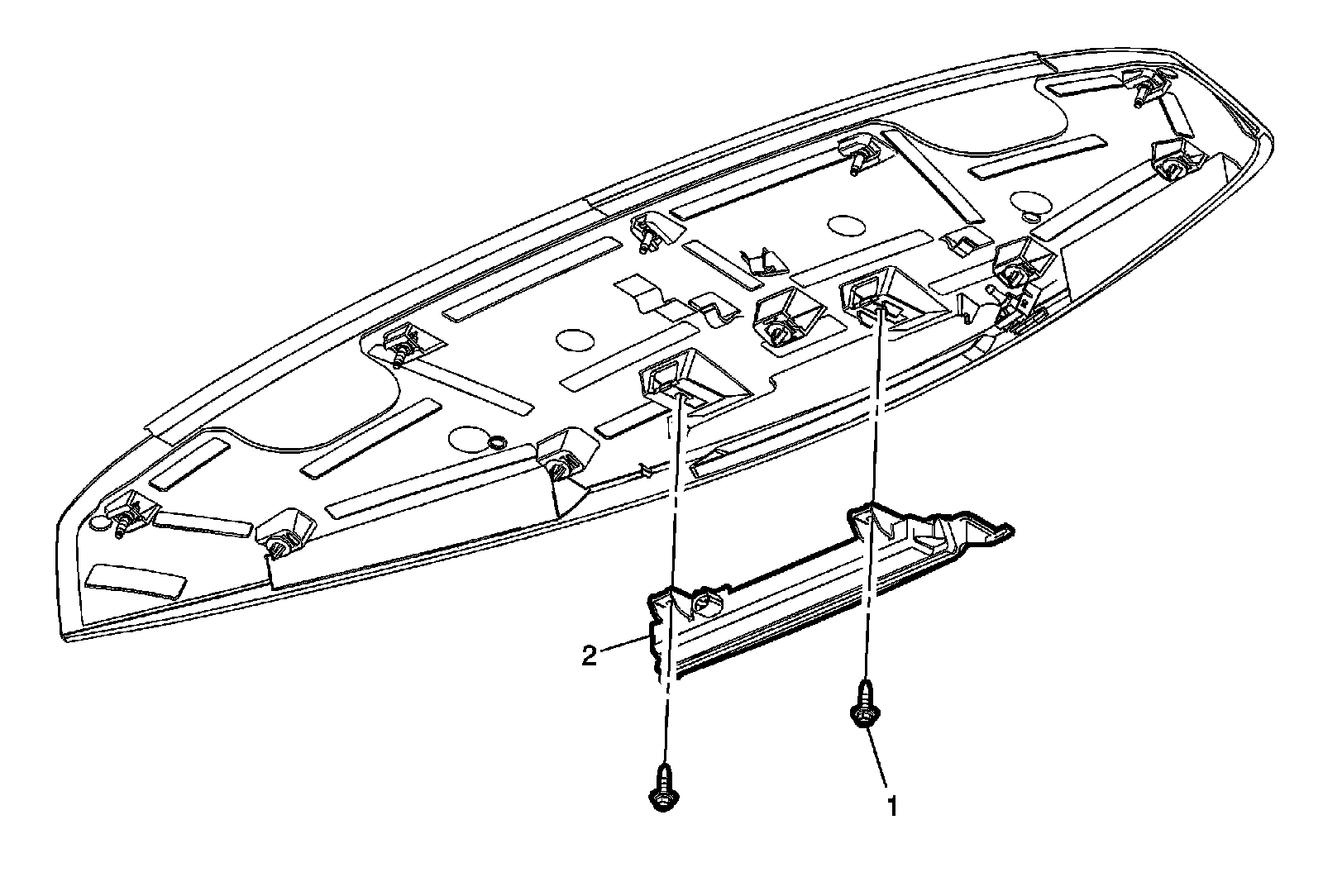 2

1