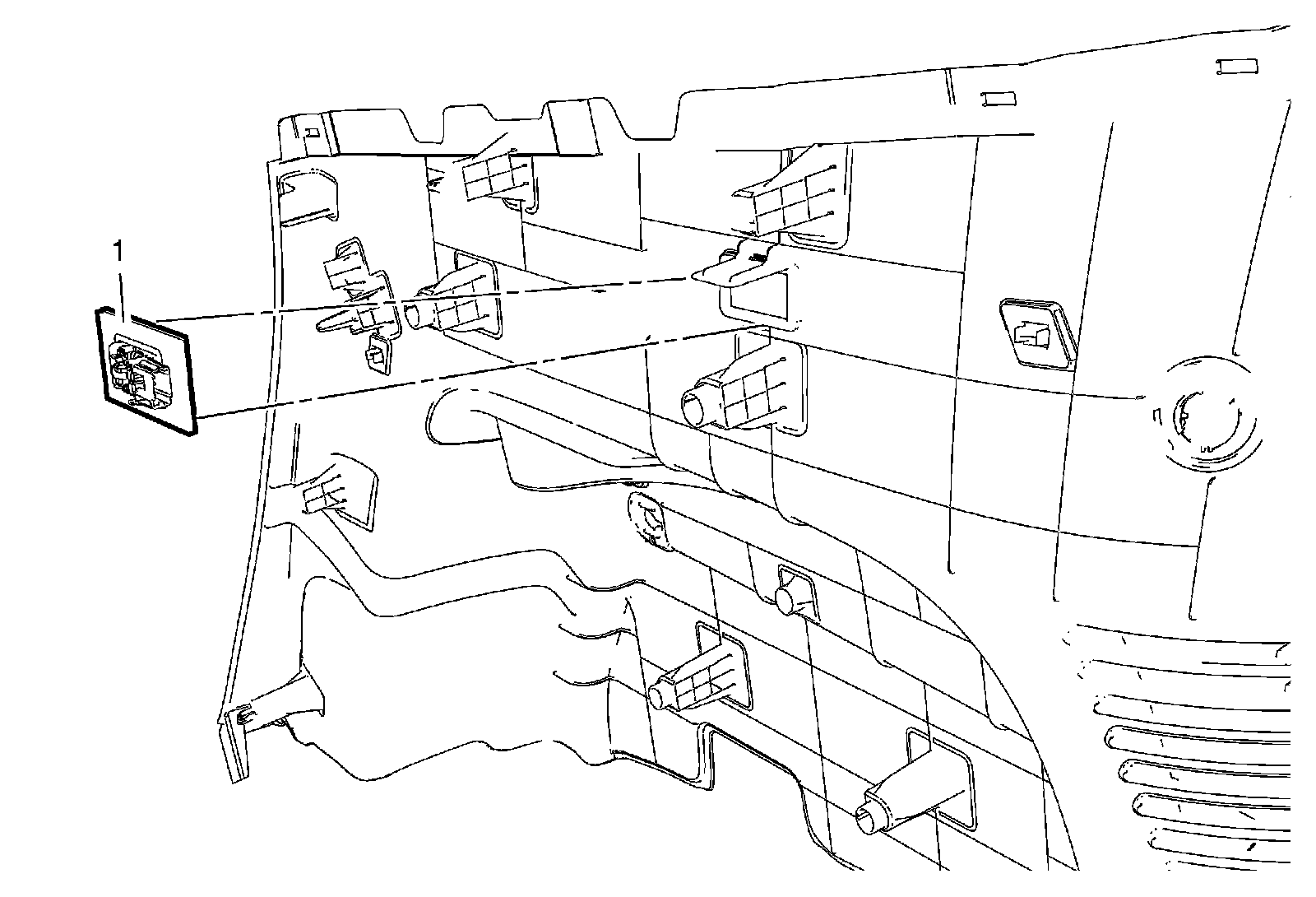 1